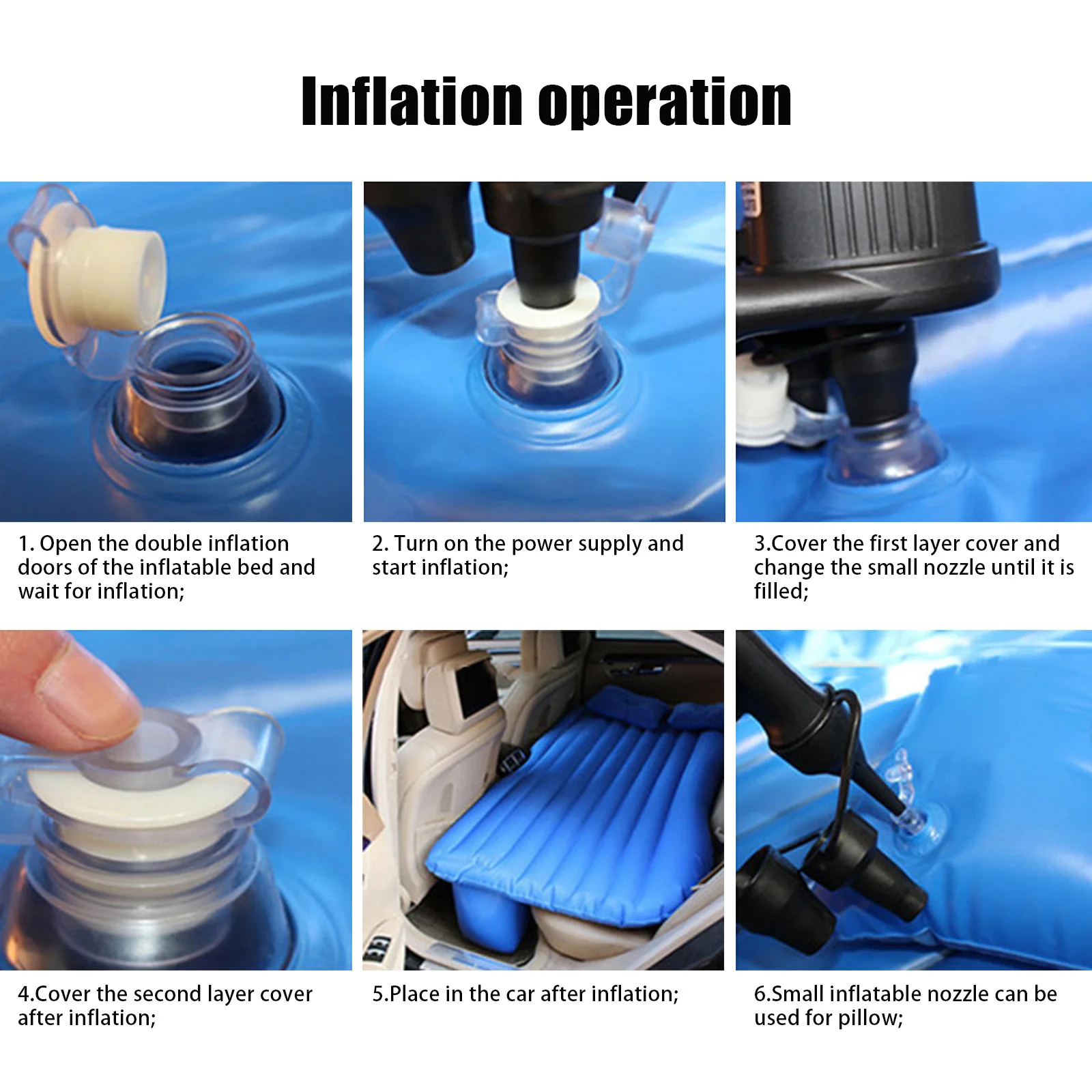 Inflation operation

1. Open the double inflation doors of the inflatable bed and wait for inflation;

2. Turn on the power supply and start inflation;

3.Cover the first layer cover and change the small nozzle until it is filled;

4.Cover the second layer cover after inflation;

5.Place in the car after inflation;

6.Small inflatable nozzle can be used for pillow;