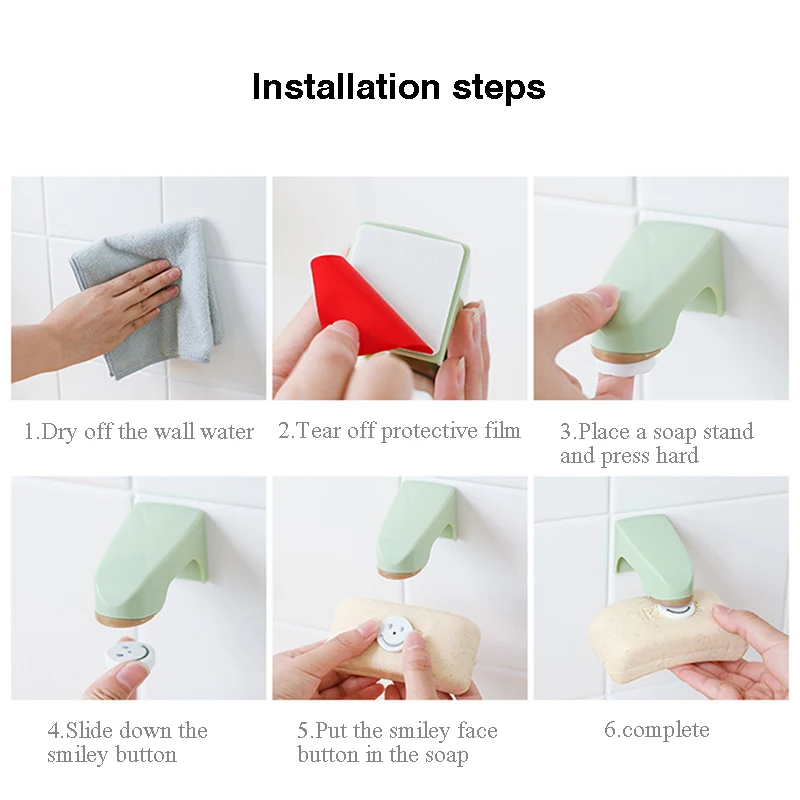 Installation steps

1.Dry off the wall water

2.Tear off protective film

3.Place a soap stand and press hard

4.Slide down the smiley button

5.Put the smiley face button in the soap

6.complete