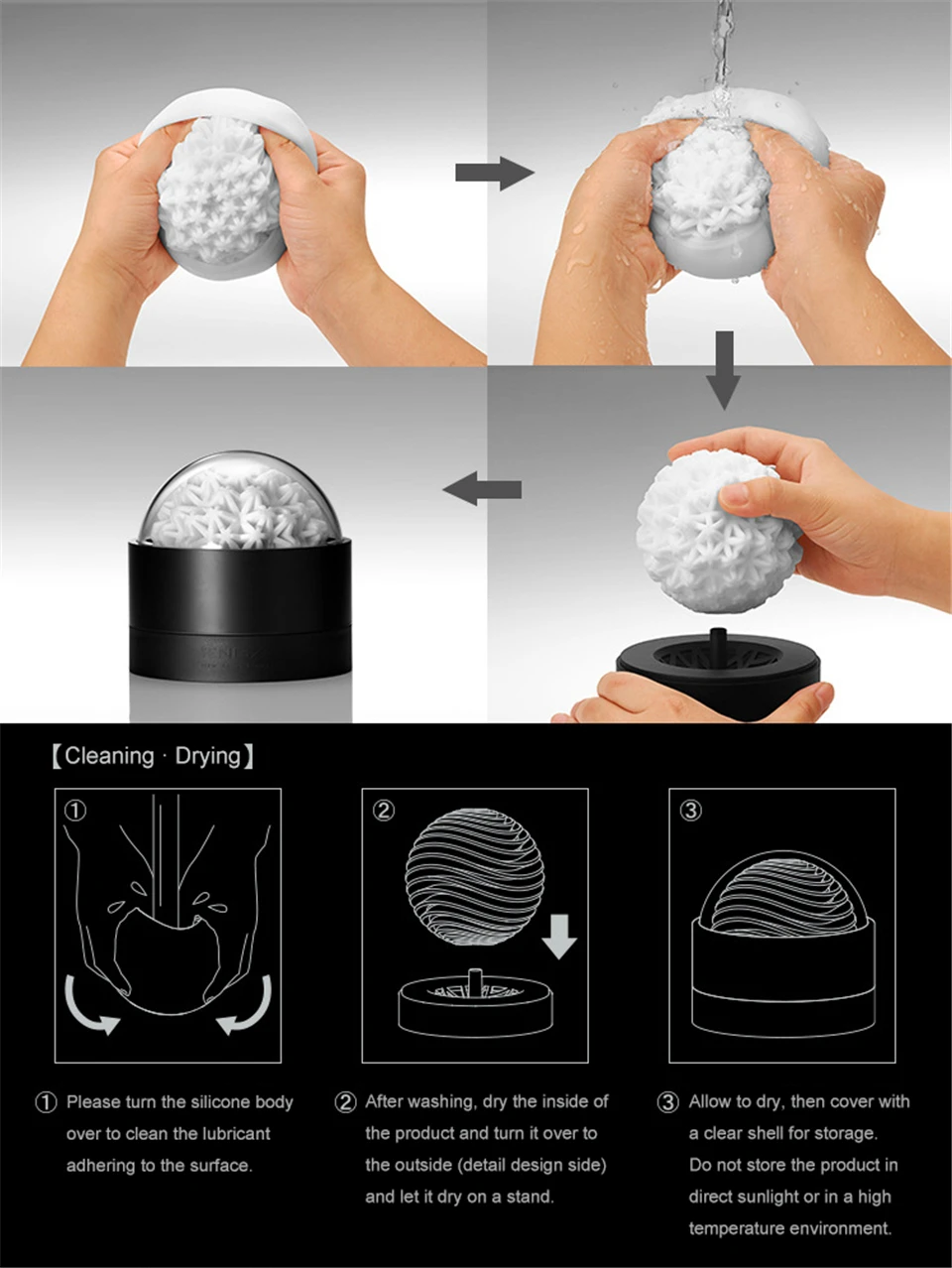 【Cleaning · Drying】

①

②

③

① Please turn the silicone body over to clean the lubricant adhering to the surface.

② After washing, dry the inside of the product and turn it over to the outside (detail design side) and let it dry on a stand.

③ Allow to dry, then cover with a clear shell for storage. Do not store the product in direct sunlight or in a high temperature environment.