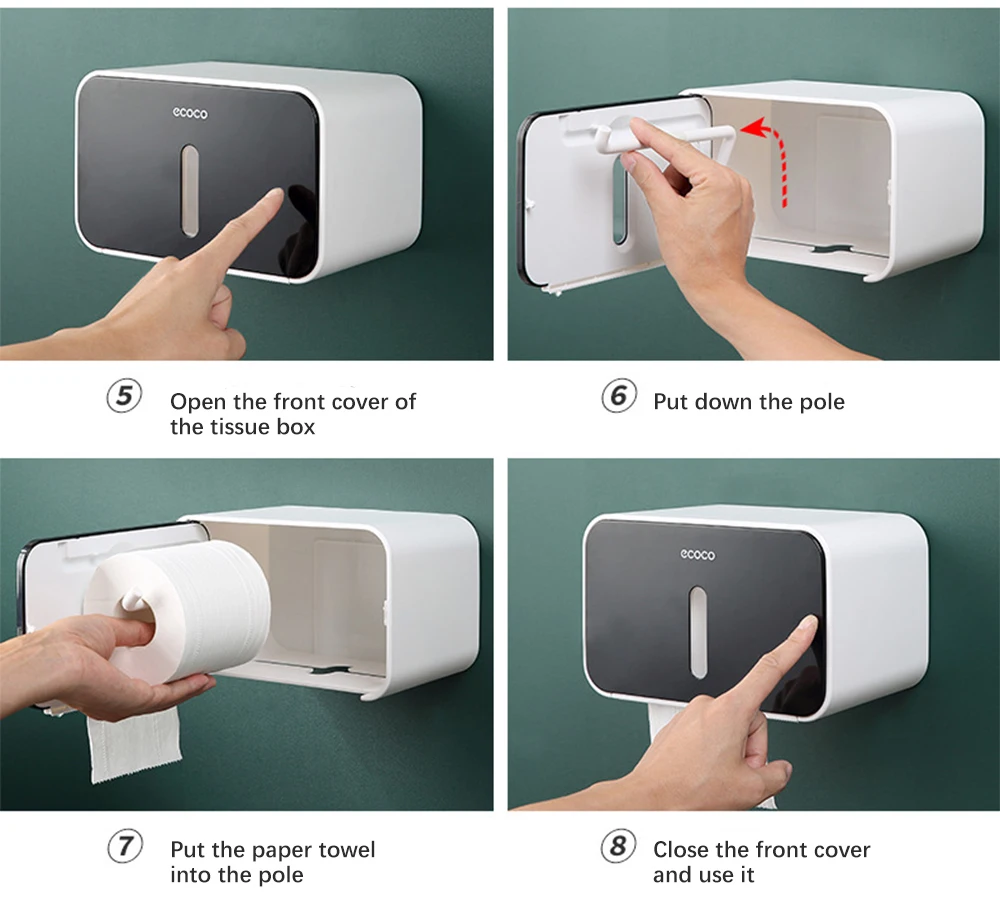 ecoco

⑤ Open the front cover of the tissue box

⑥ Put down the pole

⑦ Put the paper towel into the pole

ecoco

⑧ Close the front cover and use it