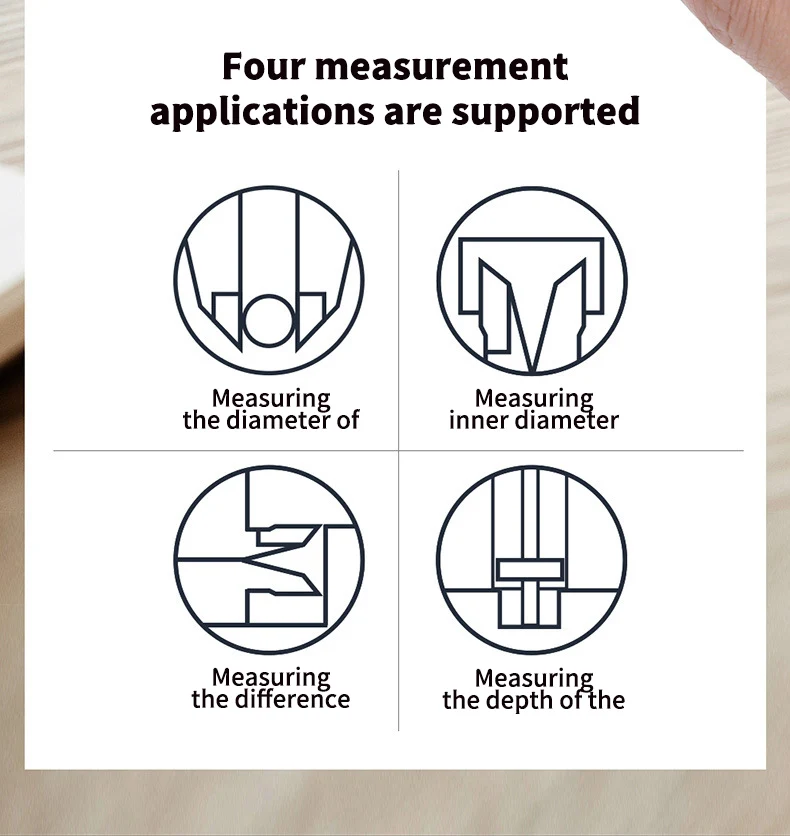 Four measurement applications are supported

Measuring the diameter of

Measuring inner diameter

Measuring the difference

Measuring the depth of the