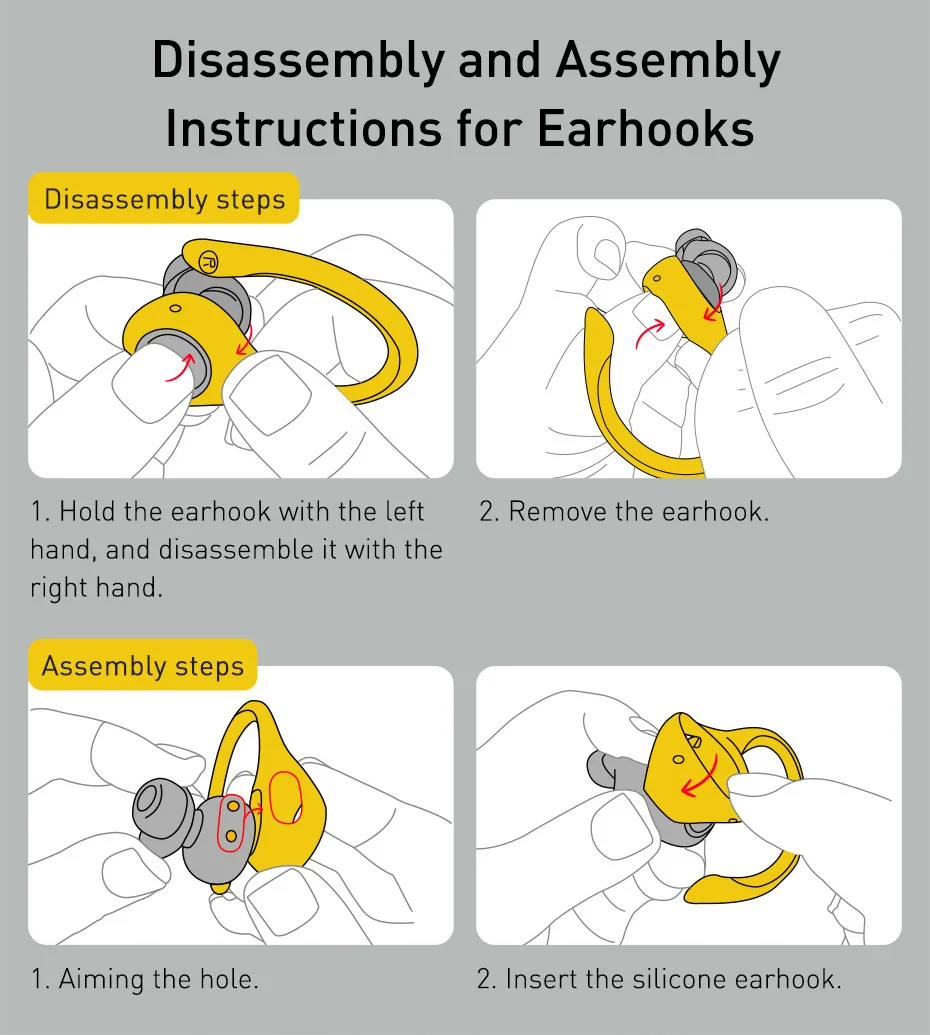 Disassembly and Assembly Instructions for Earhooks

Disassembly steps

R

1. Hold the earhook with the left hand, and disassemble it with the right hand.

2. Remove the earhook.

Assembly steps

1. Aiming the hole.

2. Insert the silicone earhook.