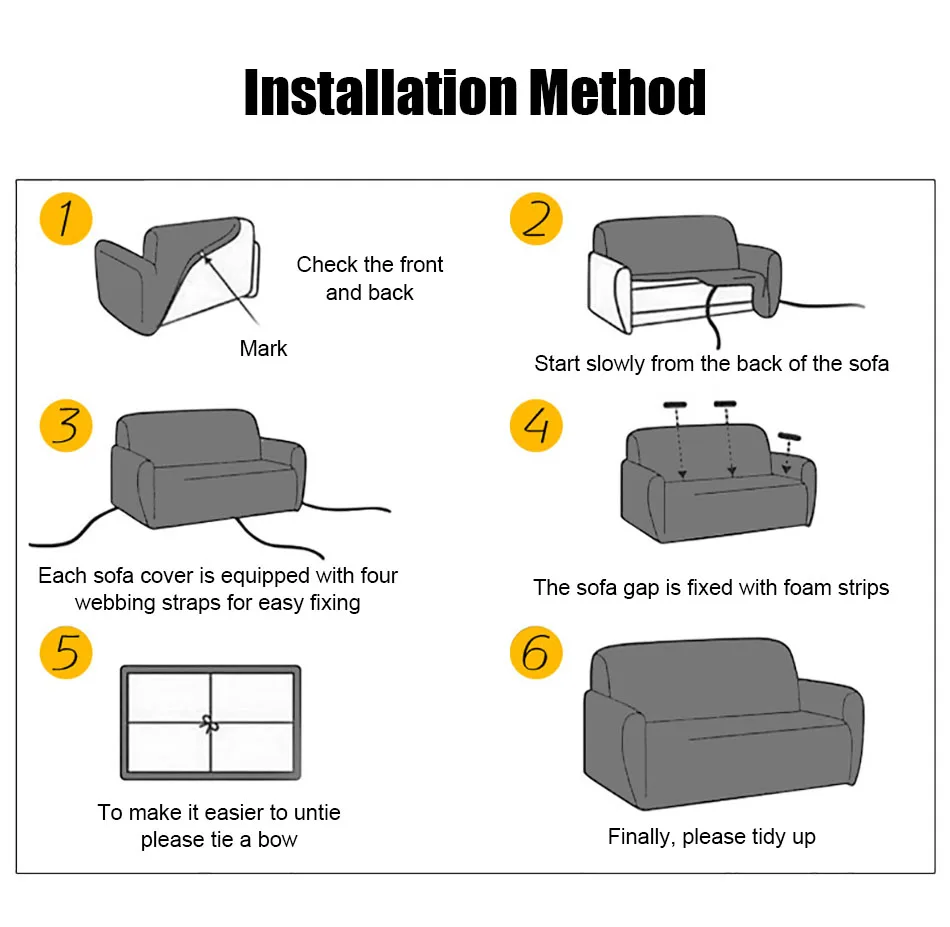 Installation Method

1

Check the front and back

Mark

2

Start slowly from the back of the sofa

3

Each sofa cover is equipped with four webbing straps for easy fixing

4

The sofa gap is fixed with foam strips

5

To make it easier to untie please tie a bow

6

Finally, please tidy up