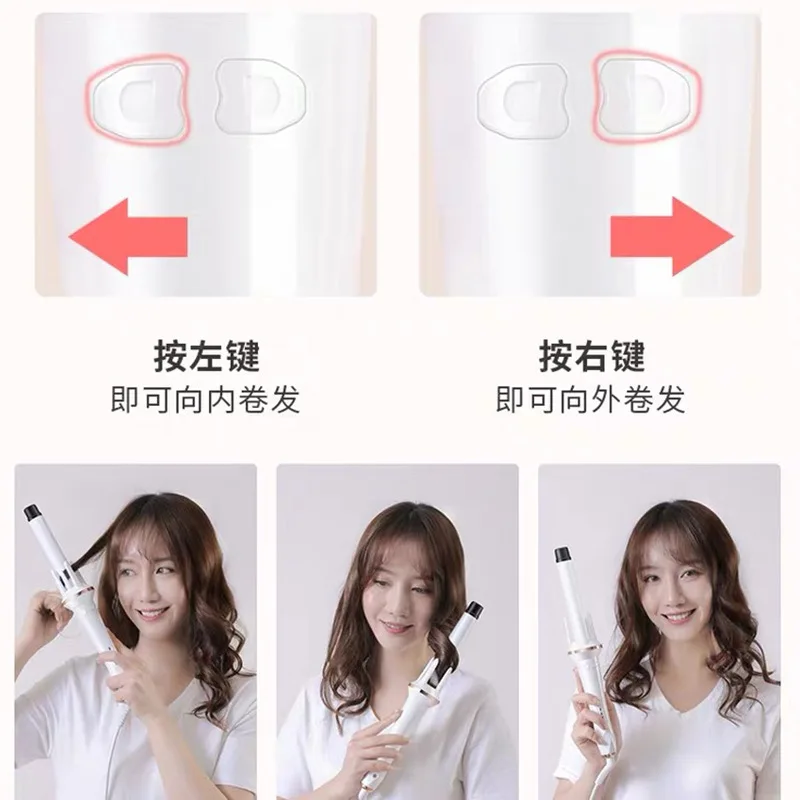 按左键
即可向内卷发

按右键
即可向外卷发