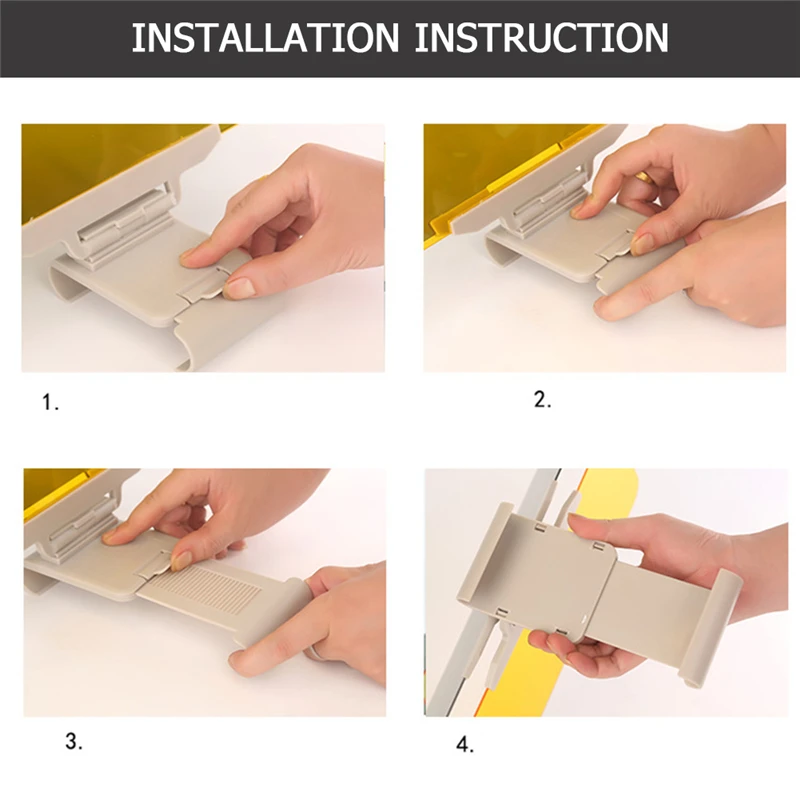 INSTALLATION INSTRUCTION

1.

2.

3.

4.