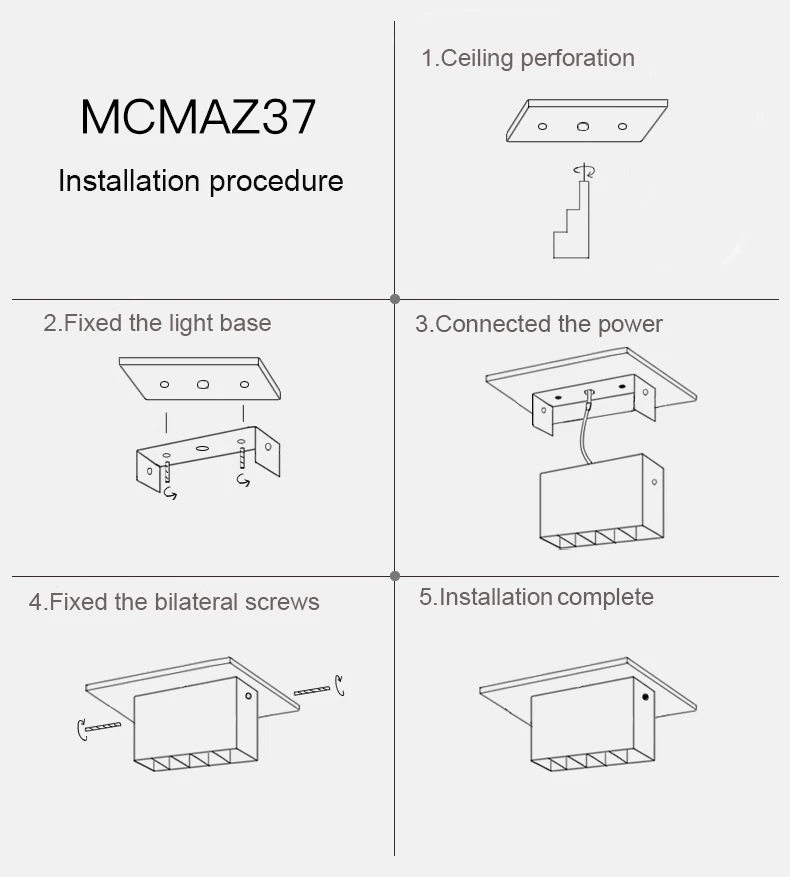 MCMAZ37

Installation procedure

1.Ceiling perforation

2.Fixed the light base

3.Connected the power

4.Fixed the bilateral screws

5.Installation complete