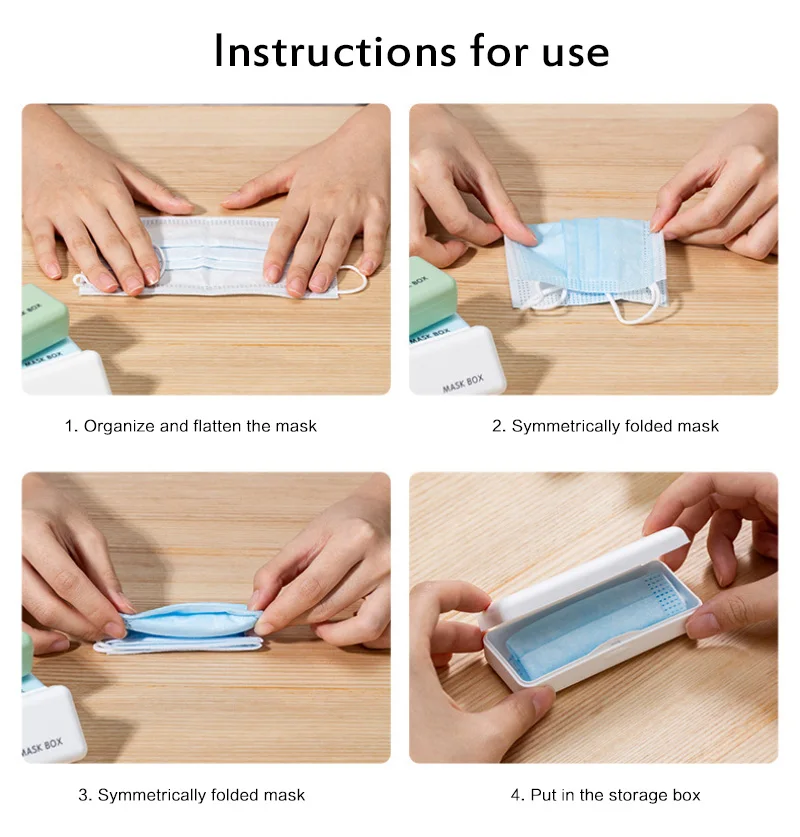 Instructions for use

MASK BOX

MASK BOX

1. Organize and flatten the mask

MASK BOX

MASK BOX

MASK BOX

2. Symmetrically folded mask

MASK BOX

3. Symmetrically folded mask

4. Put in the storage box