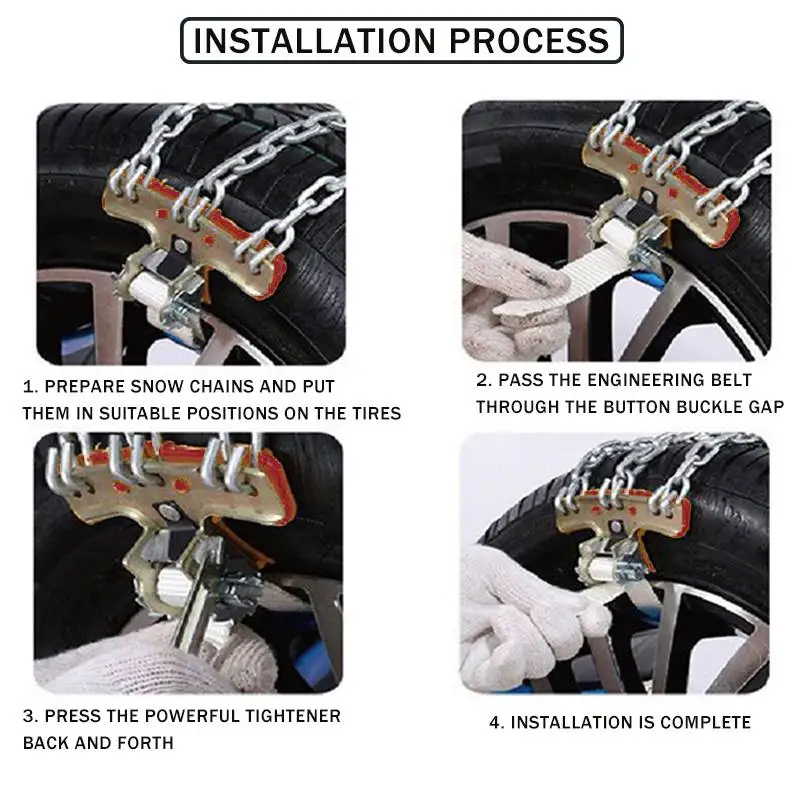 INSTALLATION PROCESS

1. PREPARE SNOW CHAINS AND PUT THEM IN SUITABLE POSITIONS ON THE TIRES

2. PASS THE ENGINEERING BELT THROUGH THE BUTTON BUCKLE GAP

3. PRESS THE POWERFUL TIGHTENER BACK AND FORTH

4. INSTALLATION IS COMPLETE