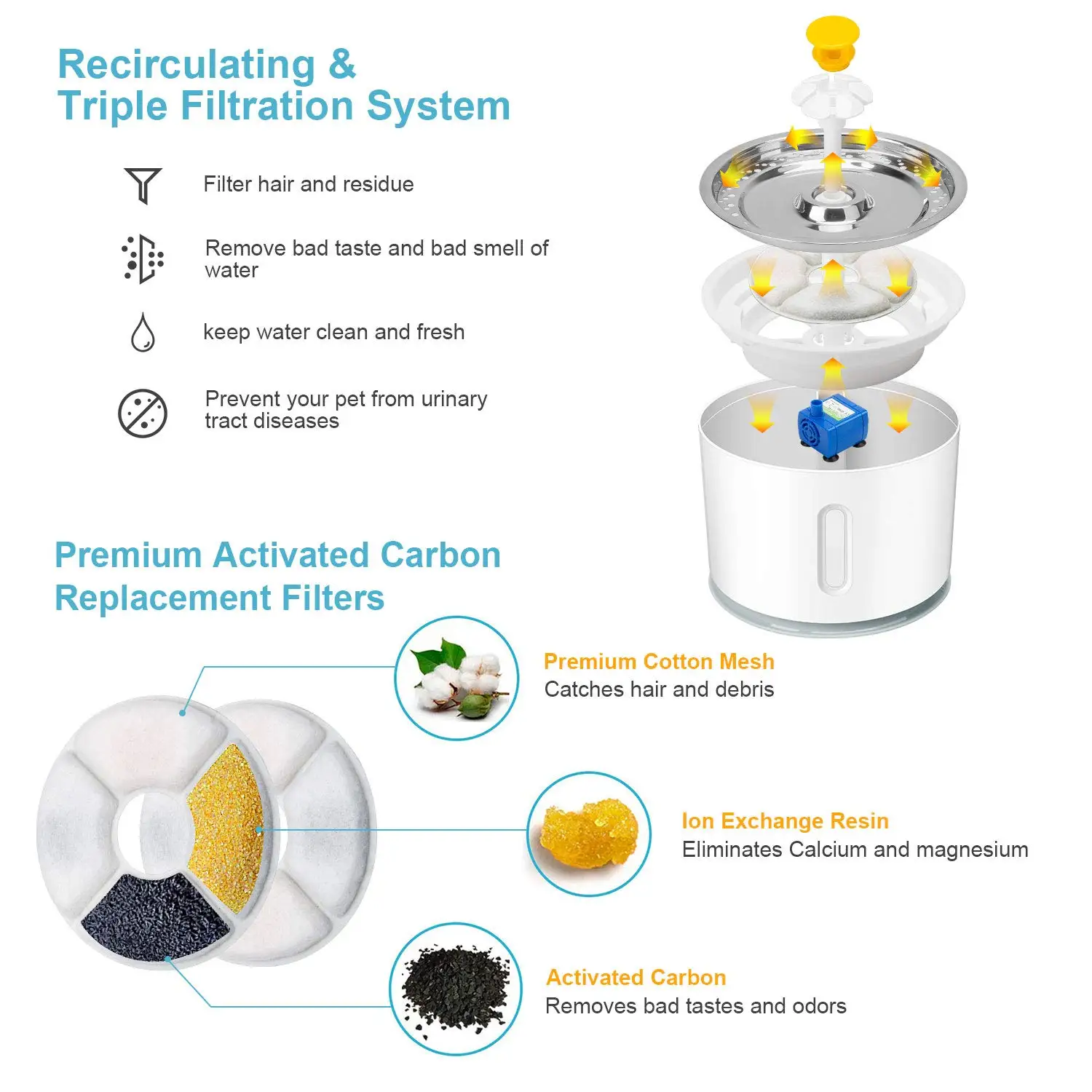 Recirculating &
Triple Filtration System

Filter hair and residue

Remove bad taste and bad smell of water

keep water clean and fresh

Prevent your pet from urinary tract diseases

Premium Activated Carbon
Replacement Filters

Premium Cotton Mesh
Catches hair and debris

Ion Exchange Resin
Eliminates Calcium and magnesium

Activated Carbon
Removes bad tastes and odors