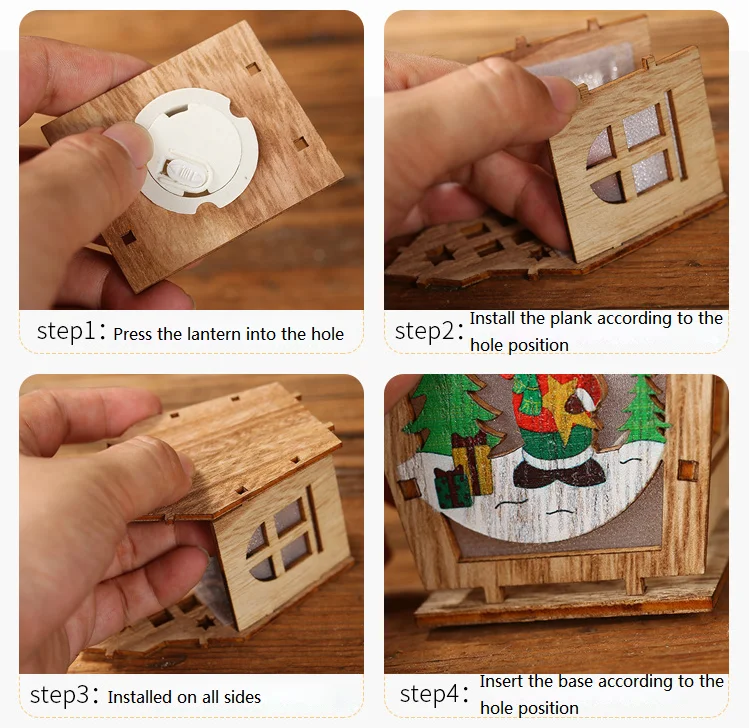 step1: Press the lantern into the hole

step2: Install the plank according to the hole position

step3: Installed on all sides

step4: Insert the base according to the hole position