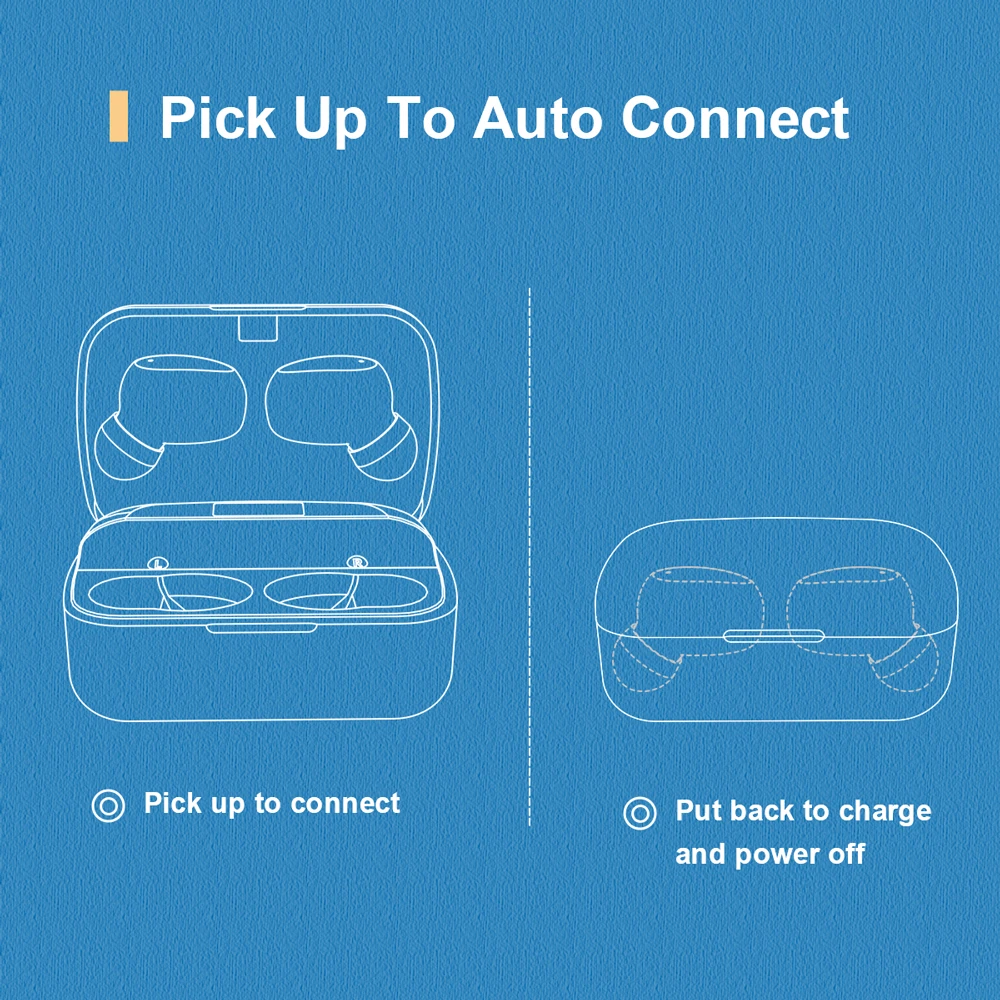 Pick Up To Auto Connect

L

R

Pick up to connect

Put back to charge and power off