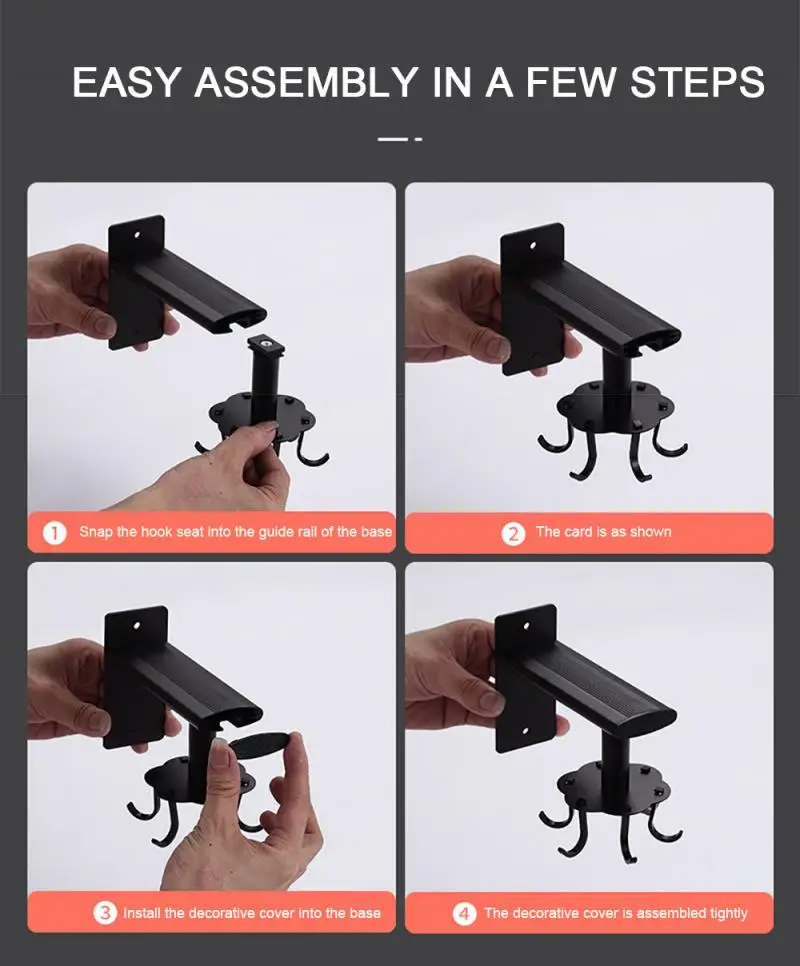 EASY ASSEMBLY IN A FEW STEPS

1 Snap the hook seat into the guide rail of the base

2 The card is as shown

3 Install the decorative cover into the base

4 The decorative cover is assembled tightly