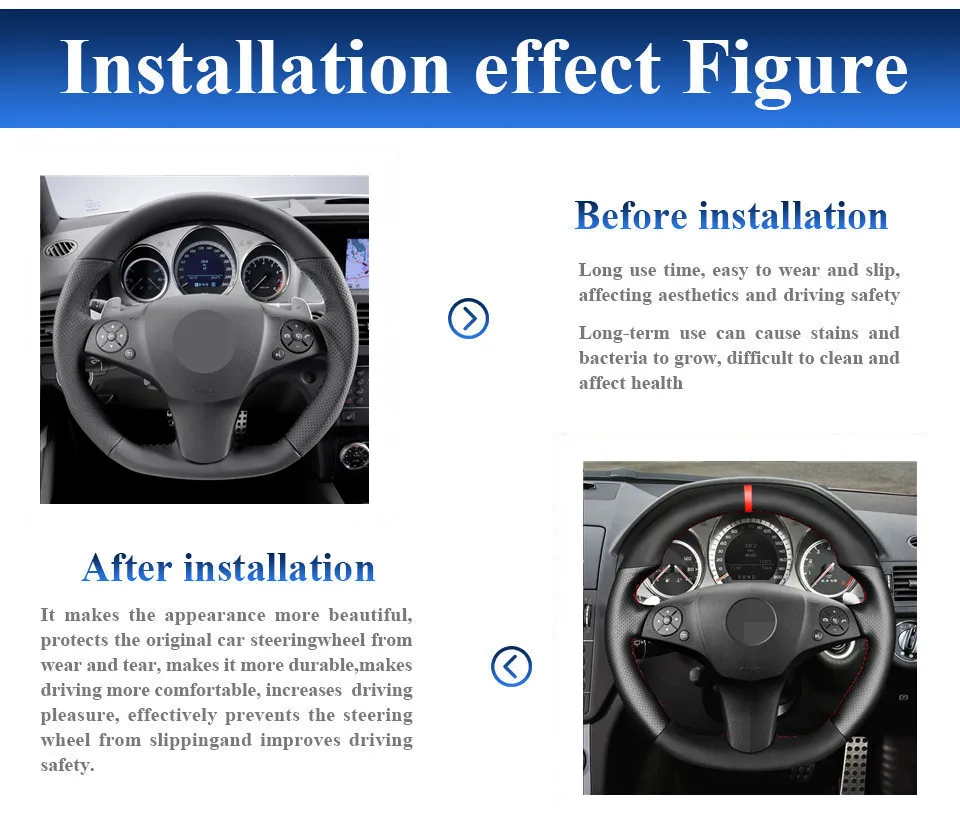 Installation effect Figure

Before installation

Long use time, easy to wear and slip, affecting aesthetics and driving safety

Long-term use can cause stains and bacteria to grow, difficult to clean and affect health

After installation

It makes the appearance more beautiful, protects the original car steeringwheel from wear and tear, makes it more durable,makes driving more comfortable, increases driving pleasure, effectively prevents the steering wheel from slippingand improves driving safety.