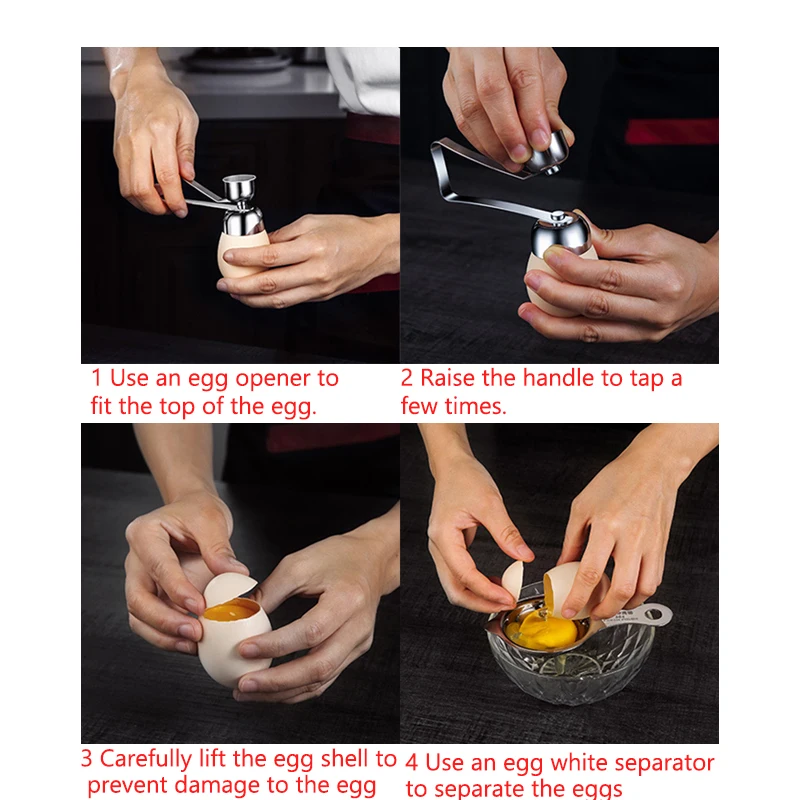 1 Use an egg opener to fit the top of the egg.

2 Raise the handle to tap a few times.

3 Carefully lift the egg shell to prevent damage to the egg

4 Use an egg white separator to separate the eggs