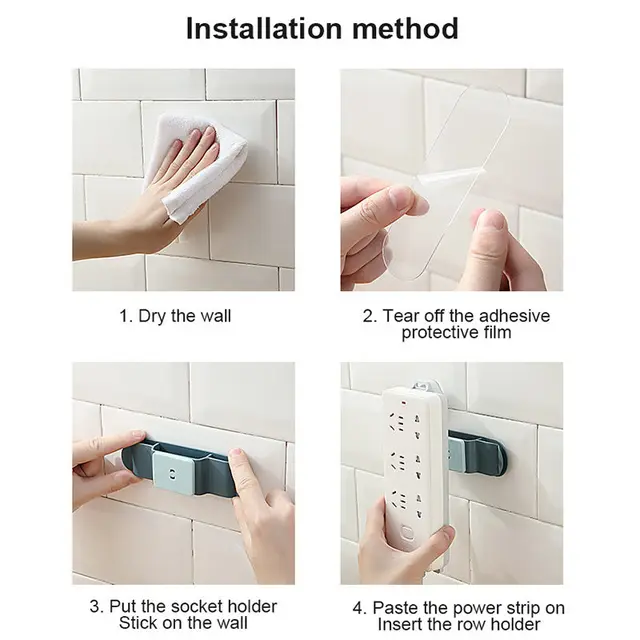 Installation method

1. Dry the wall

2. Tear off the adhesive protective film

3. Put the socket holder Stick on the wall

4. Paste the power strip on Insert the row holder