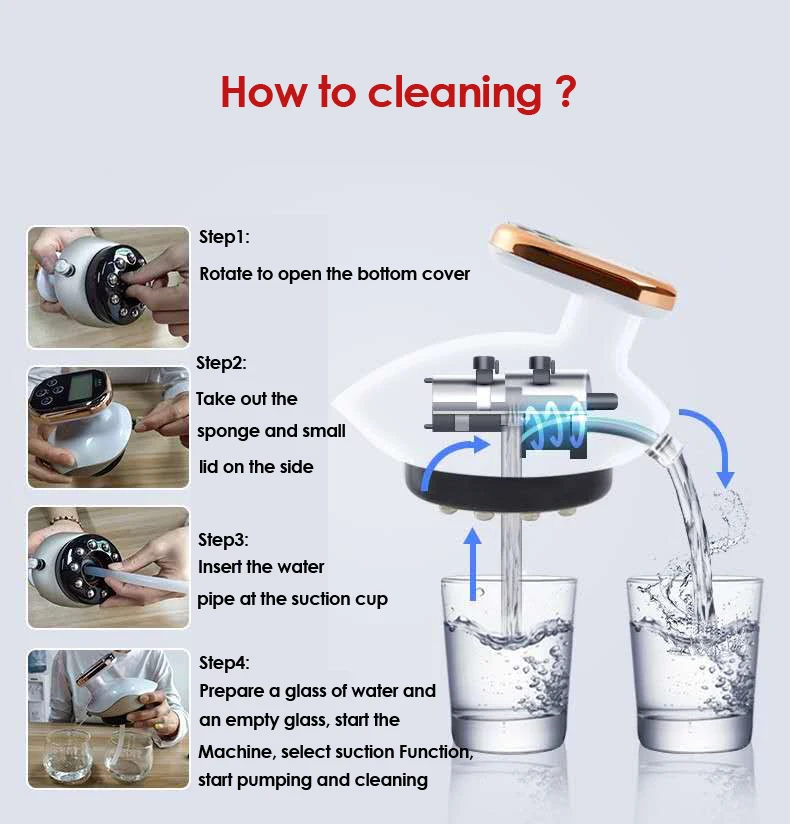 How to cleaning ?

Step1:
Rotate to open the bottom cover

Step2:
Take out the sponge and small lid on the side

Step3:
Insert the water pipe at the suction cup

Step4:
Prepare a glass of water and an empty glass, start the Machine, select suction Function, start pumping and cleaning