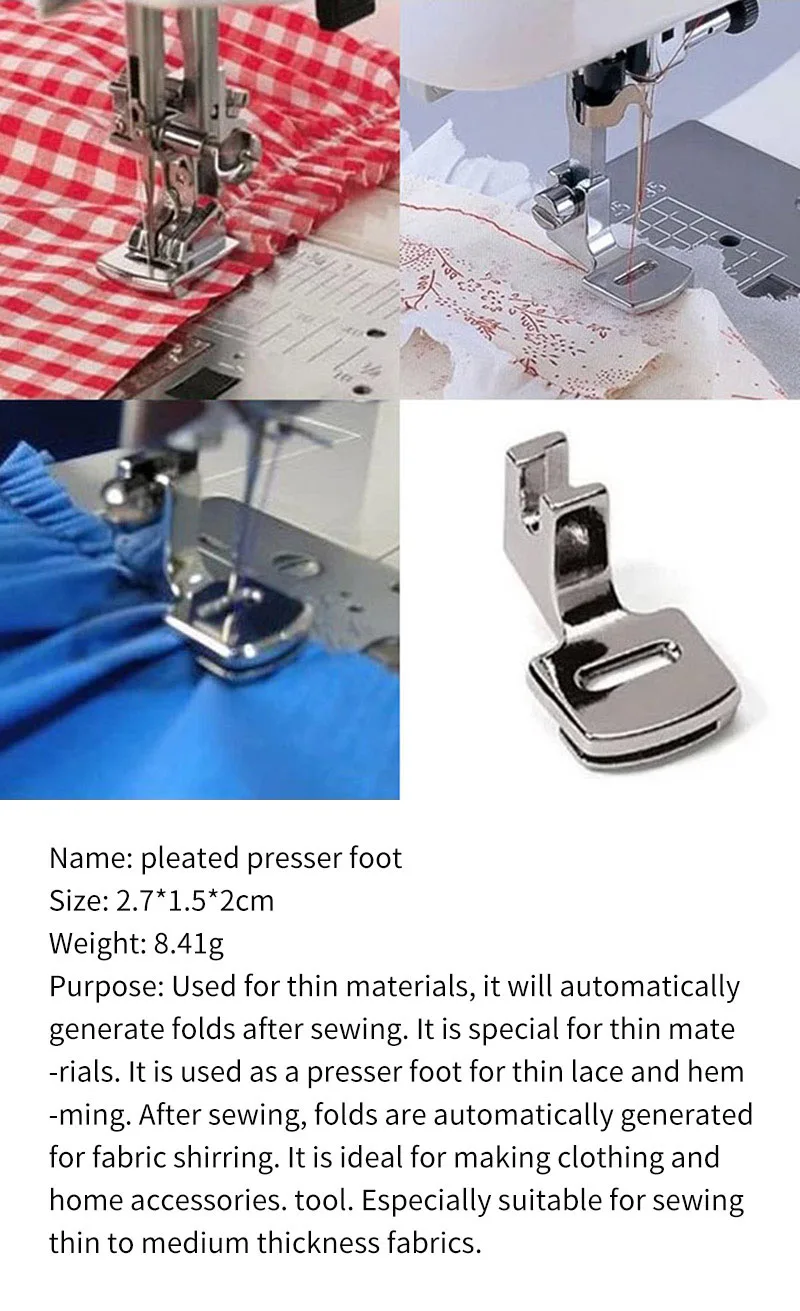 Name: pleated presser foot
Size: 2.7*1.5*2cm
Weight: 8.41g
Purpose: Used for thin materials, it will automatically generate folds after sewing. It is special for thin mate -rials. It is used as a presser foot for thin lace and hem -ming. After sewing, folds are automatically generated for fabric shirring. It is ideal for making clothing and home accessories. tool. Especially suitable for sewing thin to medium thickness fabrics.