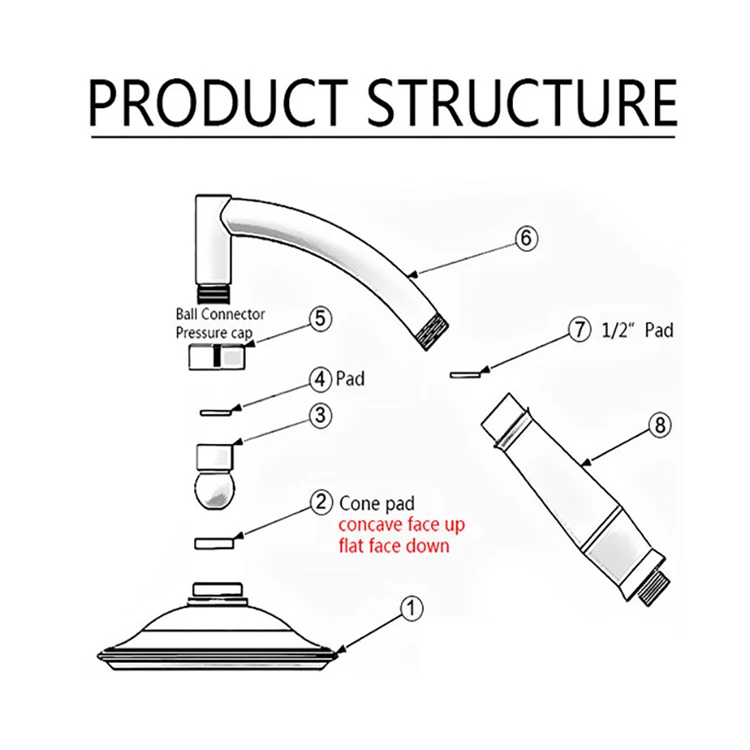 PRODUCT STRUCTURE

⑥

Ball Connector
Pressure cap ⑤

⑦ 1/2" Pad

④ Pad

③

⑧

② Cone pad
concave face up
flat face down

①