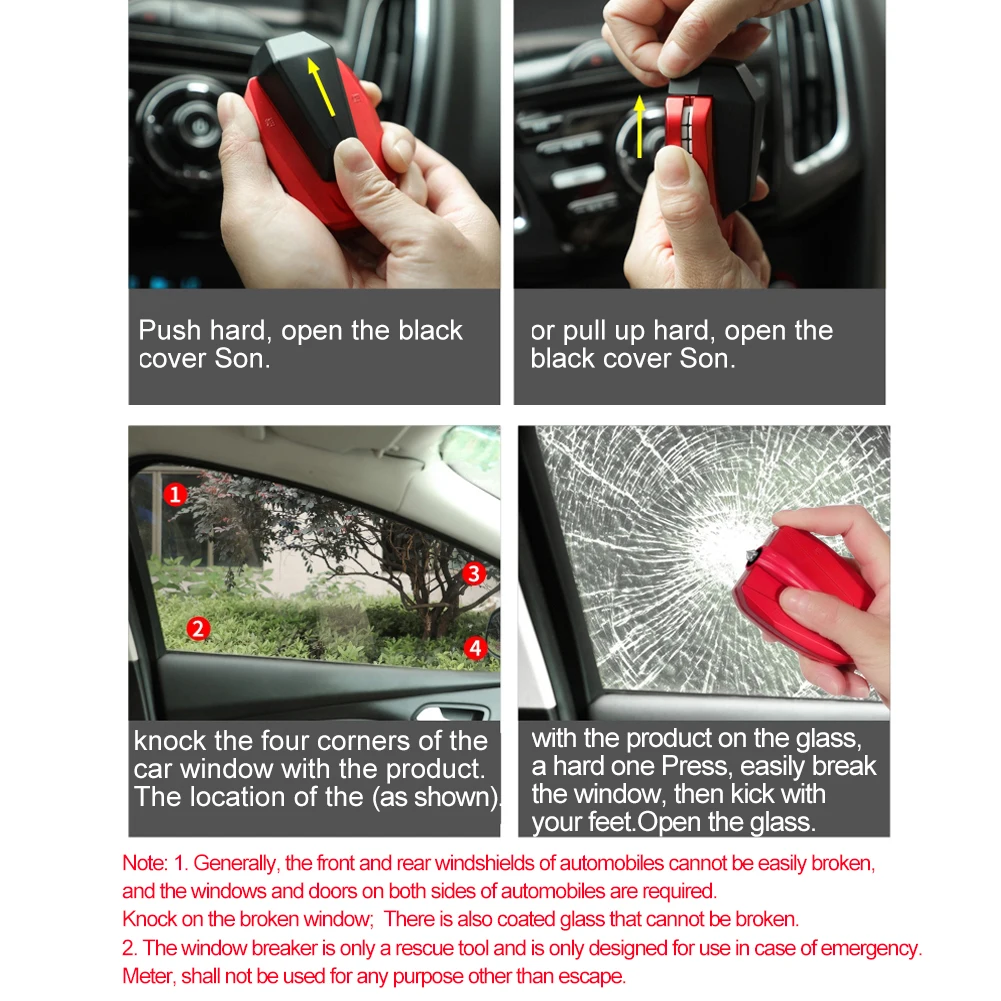 Push hard, open the black cover Son.

or pull up hard, open the black cover Son.

1

2

3

4

knock the four corners of the car window with the product. The location of the (as shown).

with the product on the glass, a hard one Press, easily break the window, then kick with your feet.Open the glass.

Note: 1. Generally, the front and rear windshields of automobiles cannot be easily broken, and the windows and doors on both sides of automobiles are required.
Knock on the broken window; There is also coated glass that cannot be broken.
2. The window breaker is only a rescue tool and is only designed for use in case of emergency.
Meter, shall not be used for any purpose other than escape.