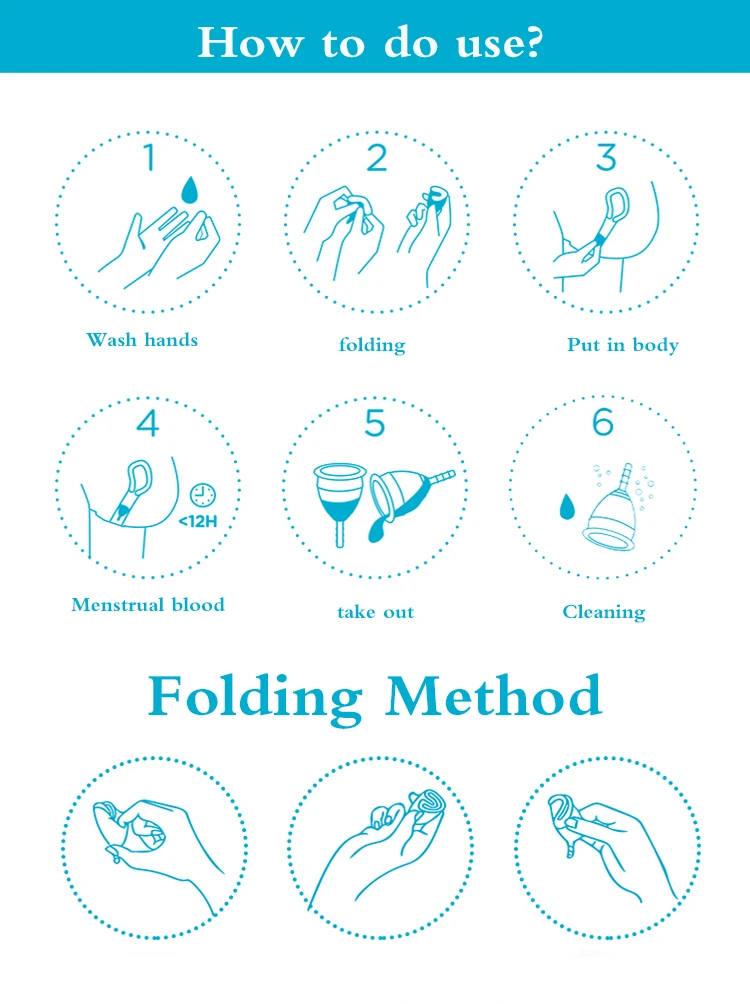 How to do use?

1
Wash hands

2
folding

3
Put in body

4
<12H
Menstrual blood

5
take out

6
Cleaning

Folding Method