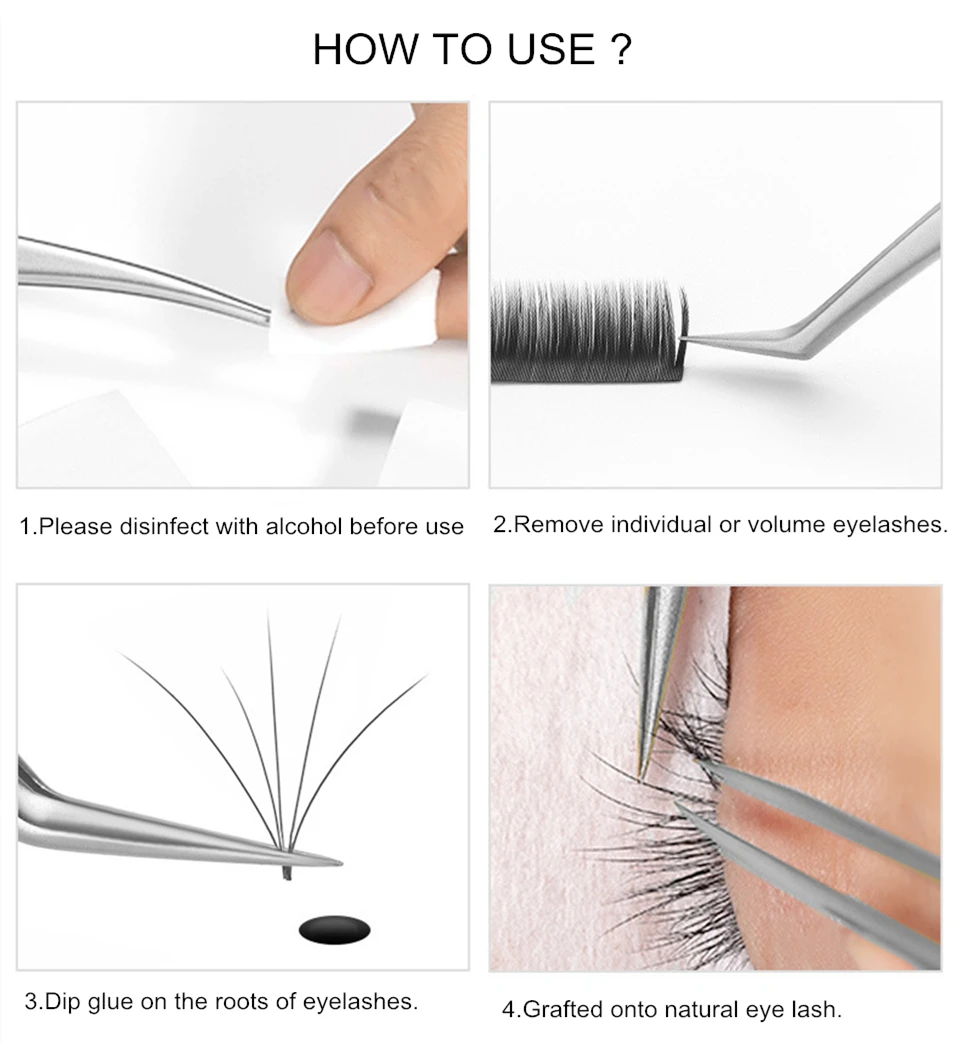 HOW TO USE ?

1.Please disinfect with alcohol before use

2.Remove individual or volume eyelashes.

3.Dip glue on the roots of eyelashes.

4.Grafted onto natural eye lash.