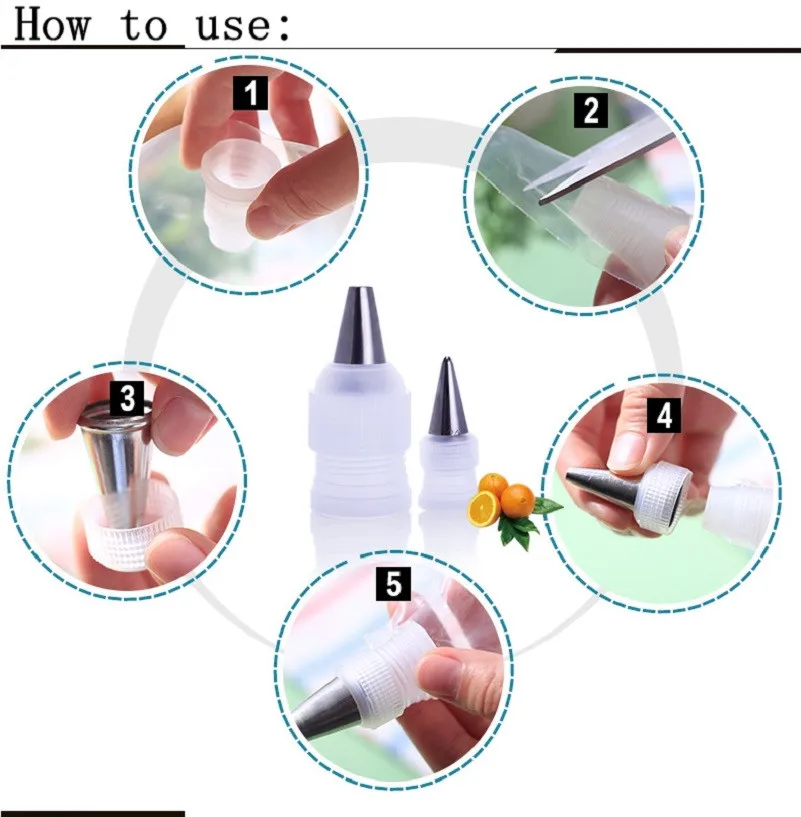 How to use:

1

2

3

4

5