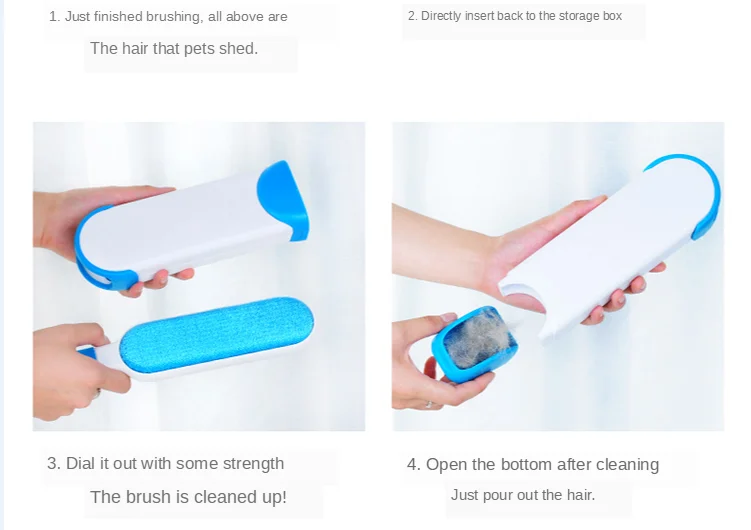 1. Just finished brushing, all above are

The hair that pets shed.

2. Directly insert back to the storage box

3. Dial it out with some strength

The brush is cleaned up!

4. Open the bottom after cleaning

Just pour out the hair.