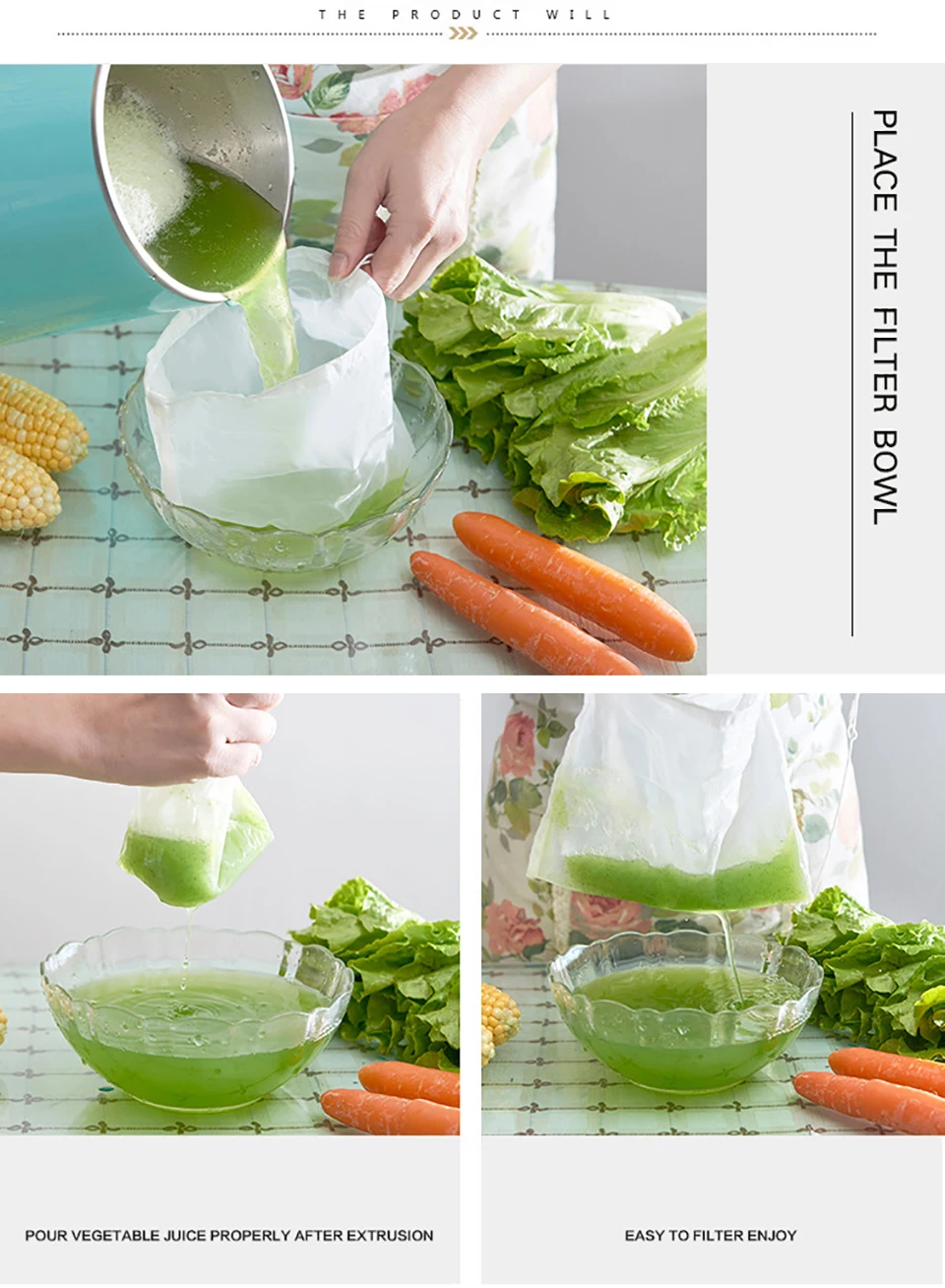 THE PRODUCT WILL

PLACE THE FILTER BOWL

POUR VEGETABLE JUICE PROPERLY AFTER EXTRUSION

EASY TO FILTER ENJOY