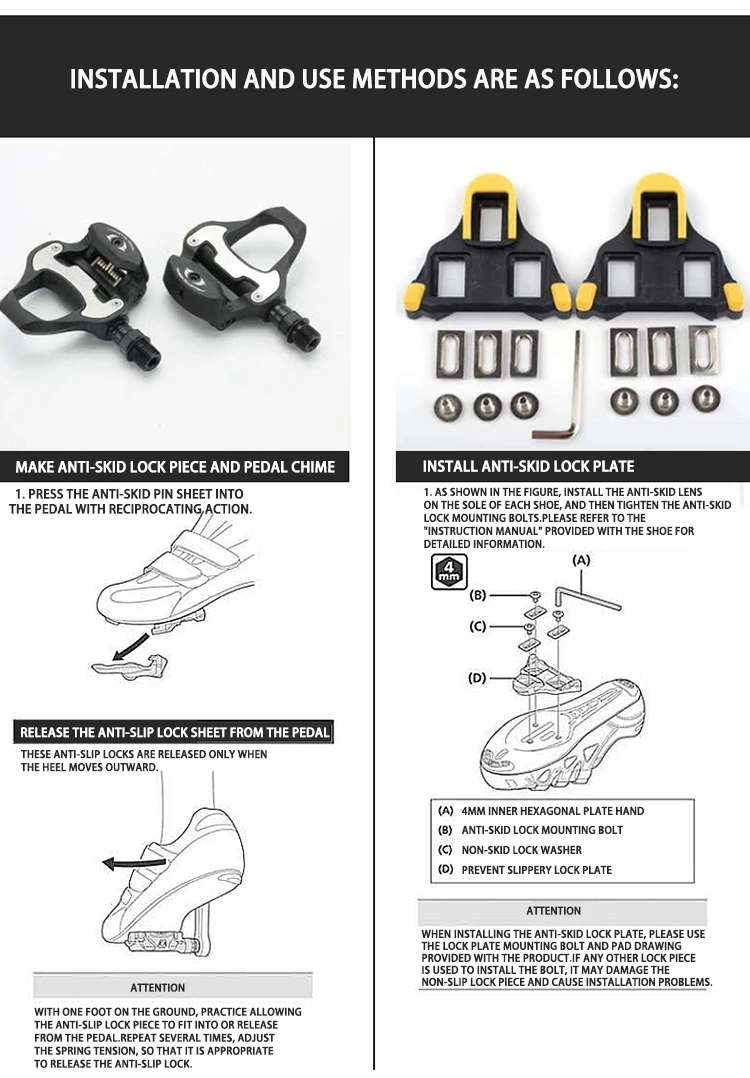 INSTALLATION AND USE METHODS ARE AS FOLLOWS:

MAKE ANTI-SKID LOCK PIECE AND PEDAL CHIME

1. PRESS THE ANTI-SKID PIN SHEET INTO THE PEDAL WITH RECIPROCATING ACTION.

RELEASE THE ANTI-SLIP LOCK SHEET FROM THE PEDAL

THESE ANTI-SLIP LOCKS ARE RELEASED ONLY WHEN THE HEEL MOVES OUTWARD.

ATTENTION

WITH ONE FOOT ON THE GROUND, PRACTICE ALLOWING THE ANTI-SLIP LOCK PIECE TO FIT INTO OR RELEASE FROM THE PEDAL.REPEAT SEVERAL TIMES, ADJUST THE SPRING TENSION, SO THAT IT IS APPROPRIATE TO RELEASE THE ANTI-SLIP LOCK.

INSTALL ANTI-SKID LOCK PLATE

1. AS SHOWN IN THE FIGURE, INSTALL THE ANTI-SKID LENS ON THE SOLE OF EACH SHOE, AND THEN TIGHTEN THE ANTI-SKID LOCK MOUNTING BOLTS.PLEASE REFER TO THE "INSTRUCTION MANUAL" PROVIDED WITH THE SHOE FOR DETAILED INFORMATION.

4 mm

(A)
(B)
(C)
(D)

(A) 4MM INNER HEXAGONAL PLATE HAND
(B) ANTI-SKID LOCK MOUNTING BOLT
(C) NON-SKID LOCK WASHER
(D) PREVENT SLIPPERY LOCK PLATE

ATTENTION

WHEN INSTALLING THE ANTI-SKID LOCK PLATE, PLEASE USE THE LOCK PLATE MOUNTING BOLT AND PAD DRAWING PROVIDED WITH THE PRODUCT.IF ANY OTHER LOCK PIECE IS USED TO INSTALL THE BOLT, IT MAY DAMAGE THE NON-SLIP LOCK PIECE AND CAUSE INSTALLATION PROBLEMS.