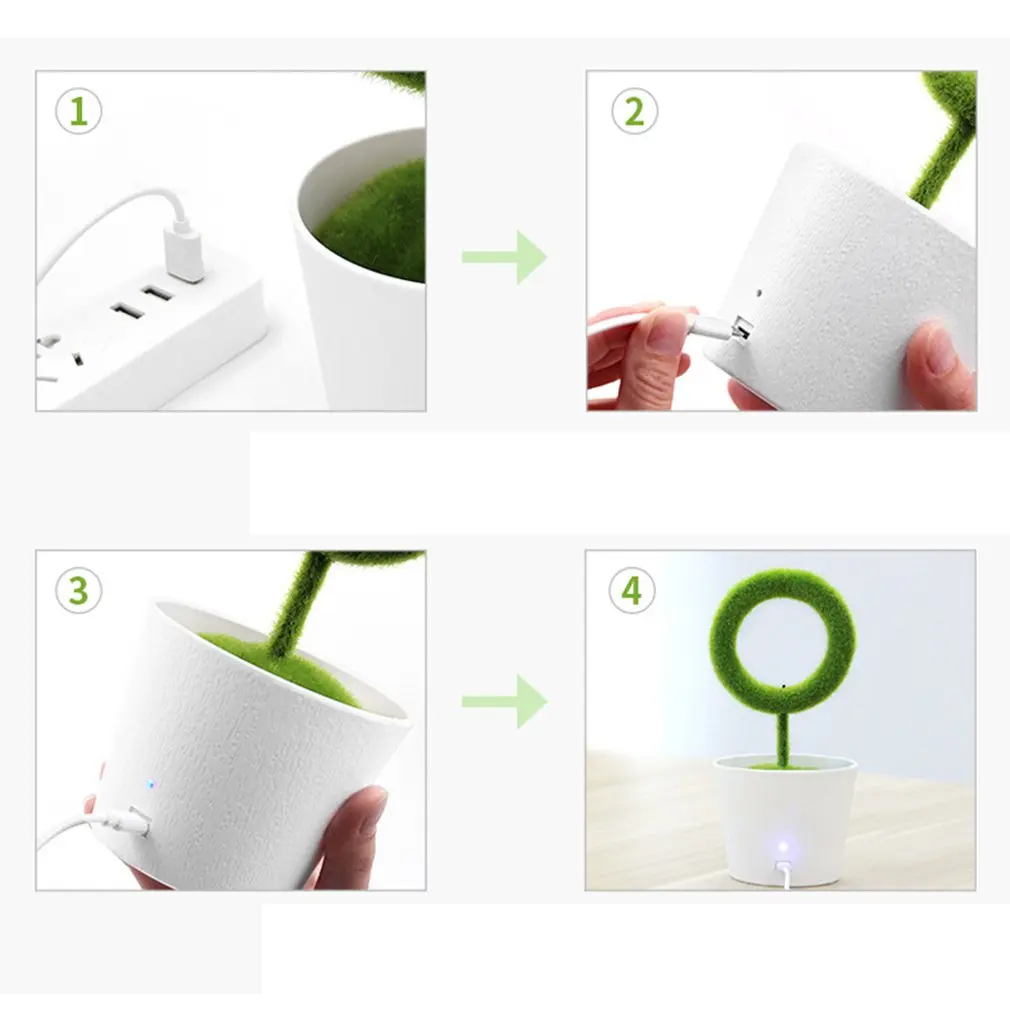 1

2

3

4