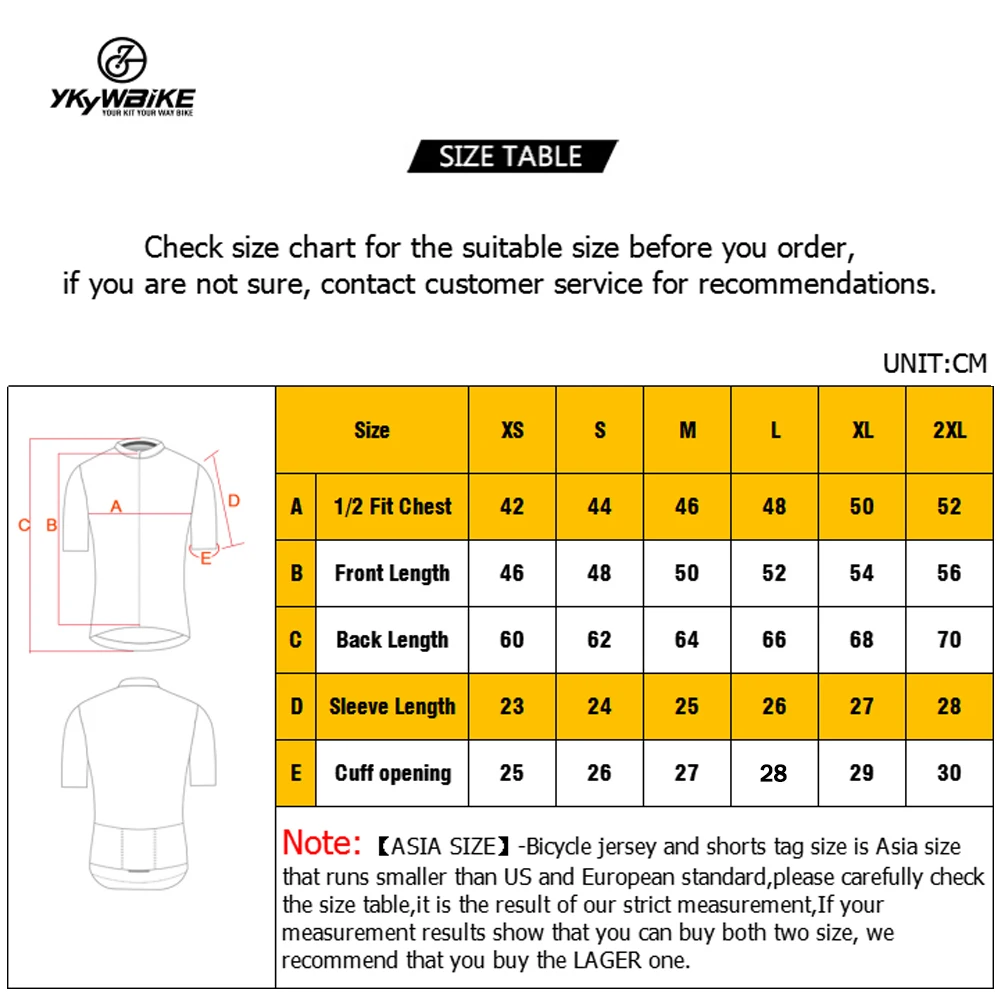 YKYWBIKE
YOUR KIT YOUR WAY BIKE

SIZE TABLE

Check size chart for the suitable size before you order, if you are not sure, contact customer service for recommendations.

UNIT:CM

C B A D E

| | Size | XS | S | M | L | XL | 2XL |
|---|---|---|---|---|---|---|---|
| A | 1/2 Fit Chest | 42 | 44 | 46 | 48 | 50 | 52 |
| B | Front Length | 46 | 48 | 50 | 52 | 54 | 56 |
| C | Back Length | 60 | 62 | 64 | 66 | 68 | 70 |
| D | Sleeve Length | 23 | 24 | 25 | 26 | 27 | 28 |
| E | Cuff opening | 25 | 26 | 27 | 28 | 29 | 30 |

Note: 【ASIA SIZE】-Bicycle jersey and shorts tag size is Asia size that runs smaller than US and European standard,please carefully check the size table,it is the result of our strict measurement,If your measurement results show that you can buy both two size, we recommend that you buy the LAGER one.