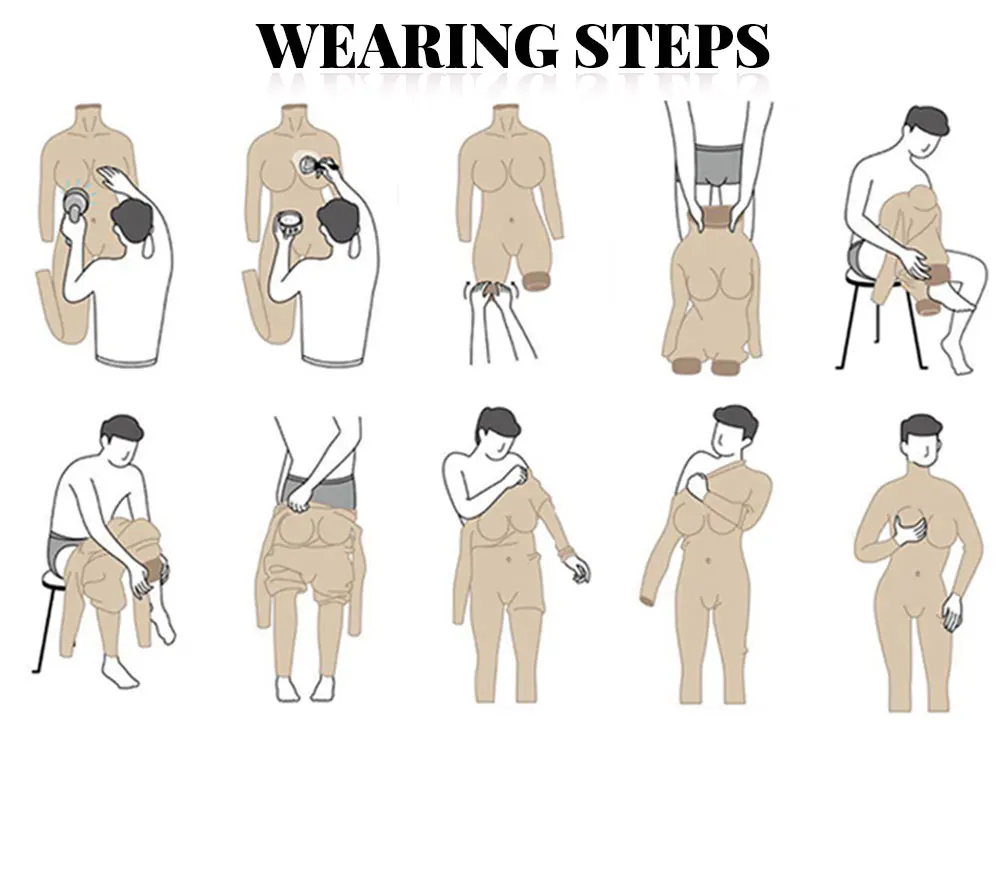 WEARING STEPS