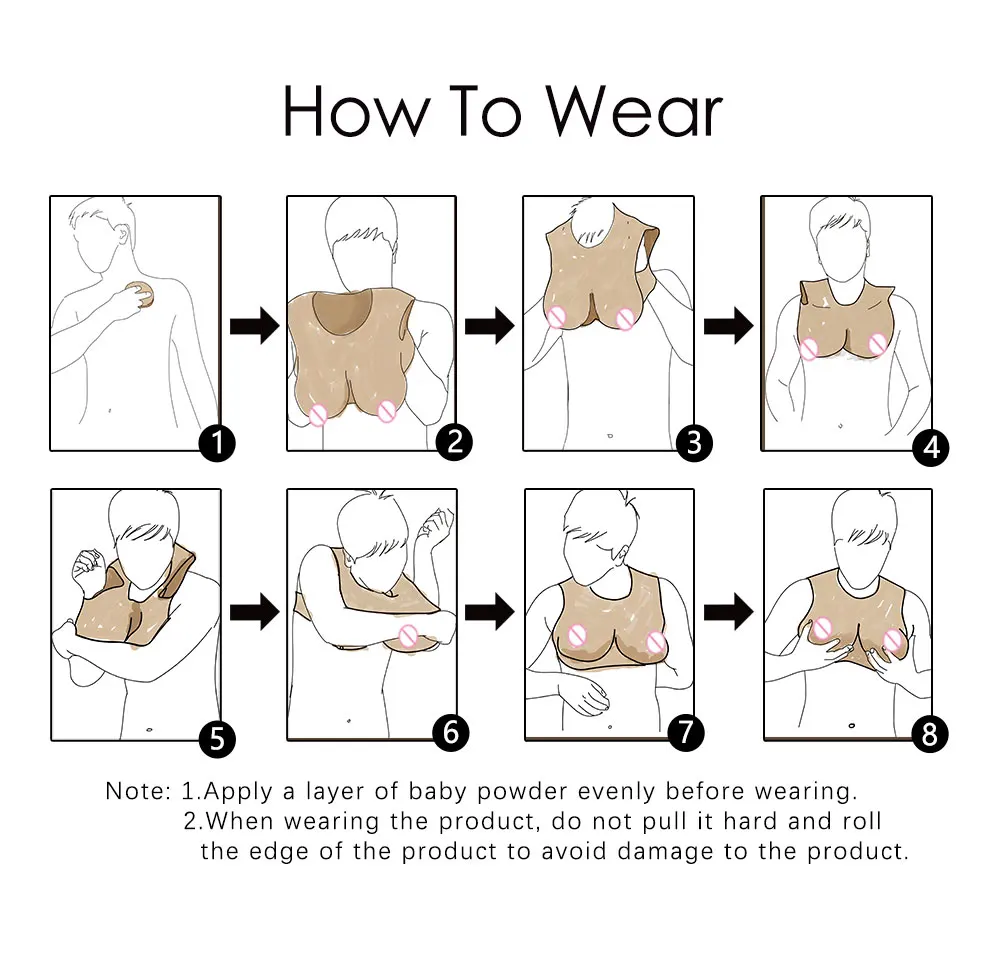 How To Wear

1

2

3

4

5

6

7

8

Note: 1.Apply a layer of baby powder evenly before wearing.
2.When wearing the product, do not pull it hard and roll the edge of the product to avoid damage to the product.