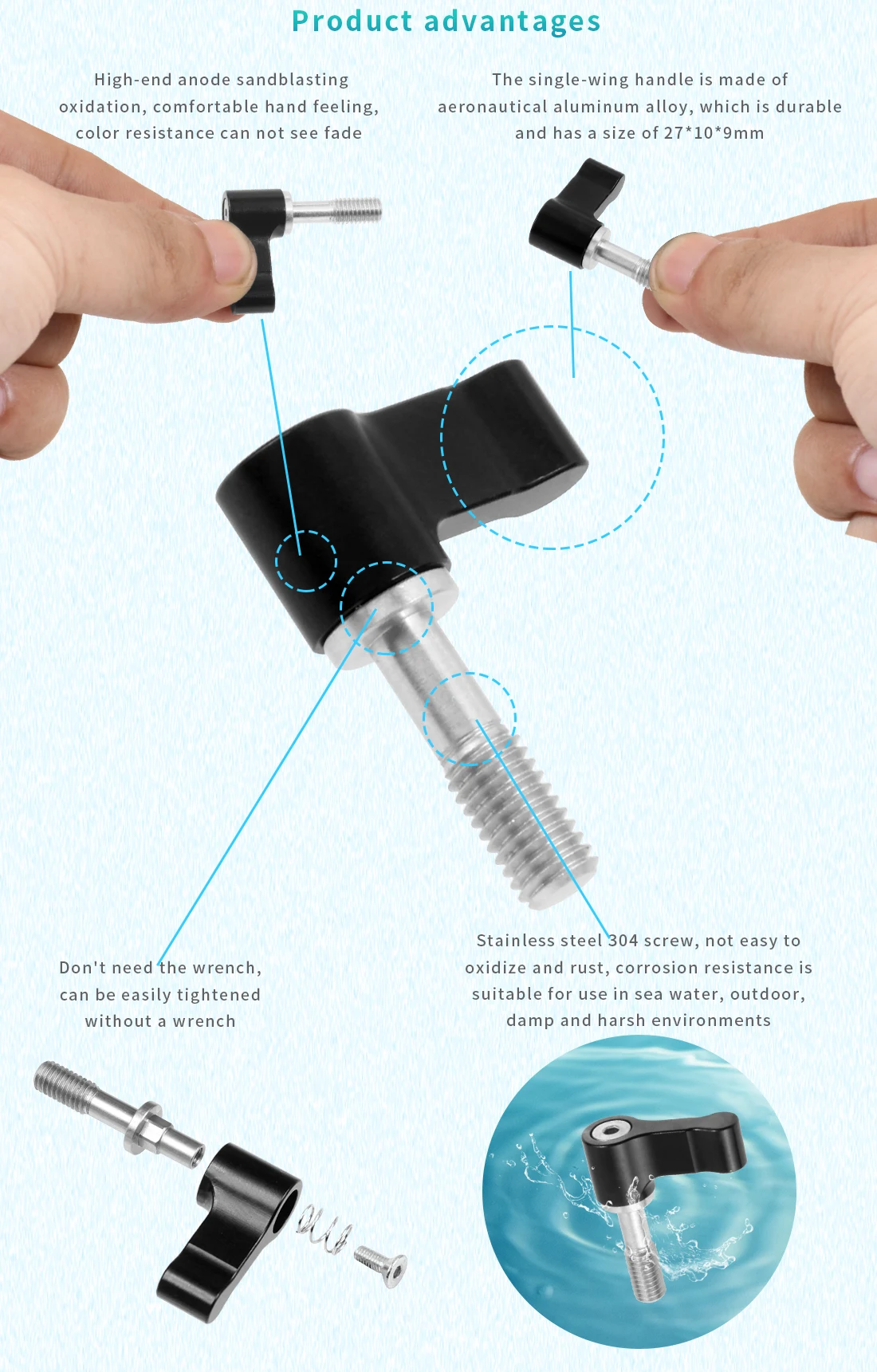 Product advantages

High-end anode sandblasting oxidation, comfortable hand feeling, color resistance can not see fade

The single-wing handle is made of aeronautical aluminum alloy, which is durable and has a size of 27*10*9mm

Don't need the wrench, can be easily tightened without a wrench

Stainless steel 304 screw, not easy to oxidize and rust, corrosion resistance is suitable for use in sea water, outdoor, damp and harsh environments