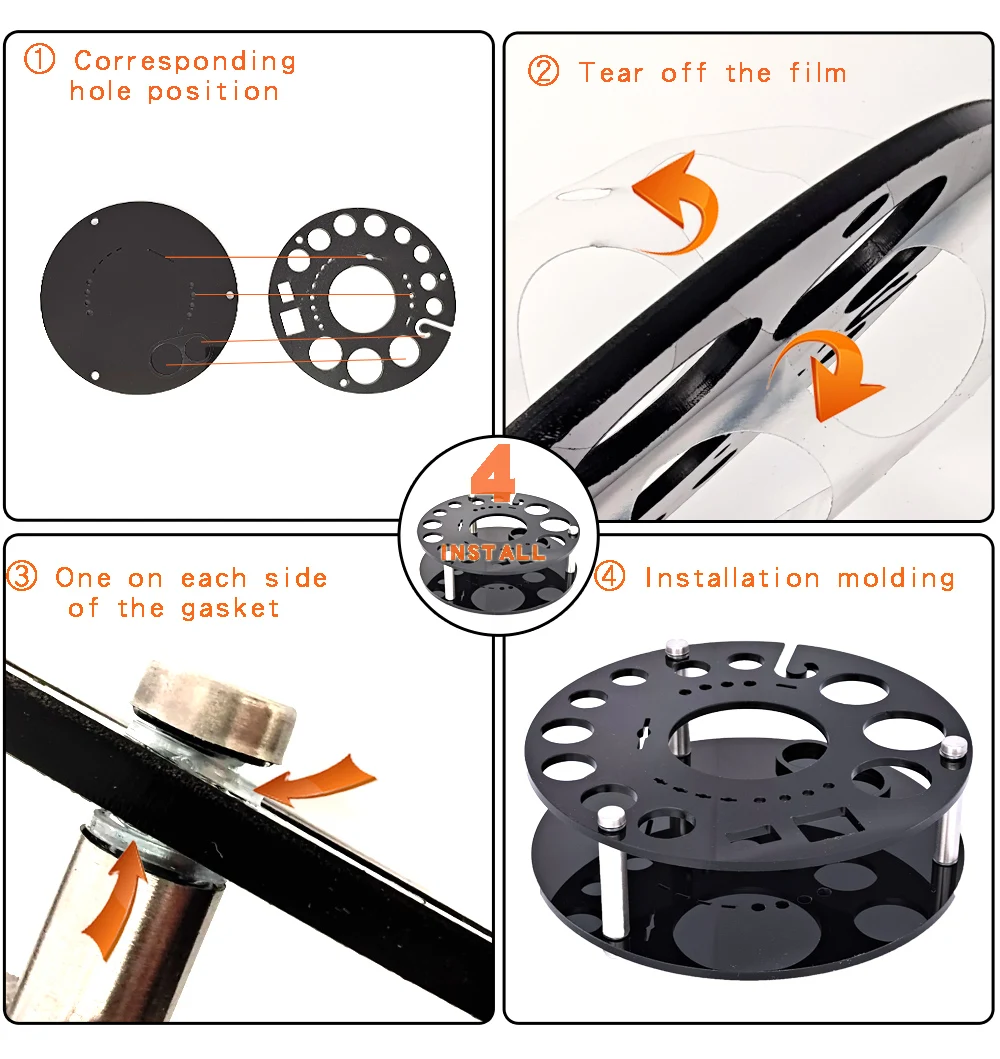 ① Corresponding hole position

② Tear off the film

4
INSTALL

③ One on each side of the gasket

④ Installation molding