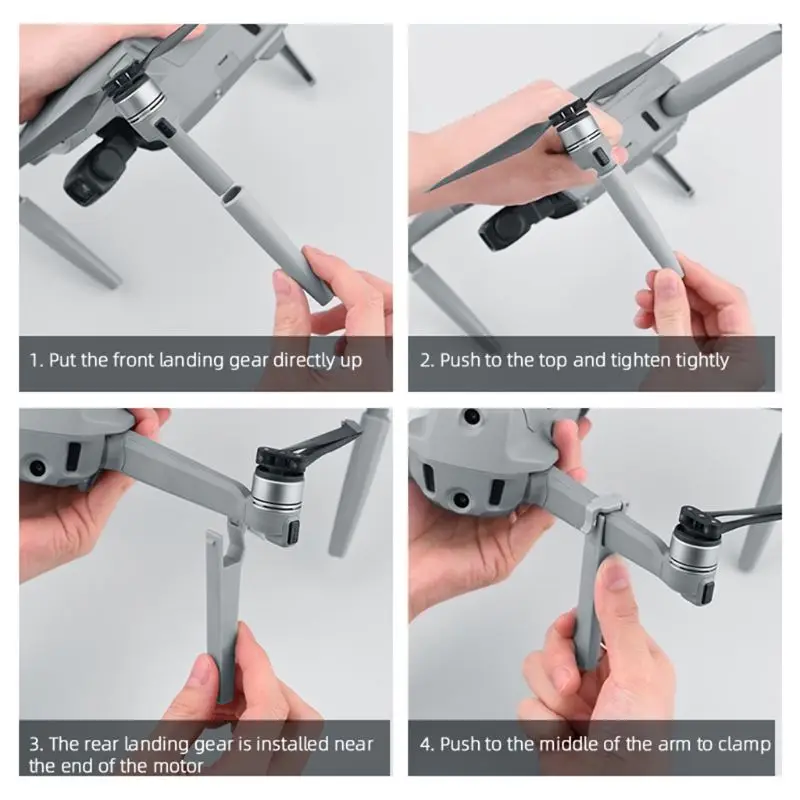 1. Put the front landing gear directly up

2. Push to the top and tighten tightly

3. The rear landing gear is installed near the end of the motor

4. Push to the middle of the arm to clamp