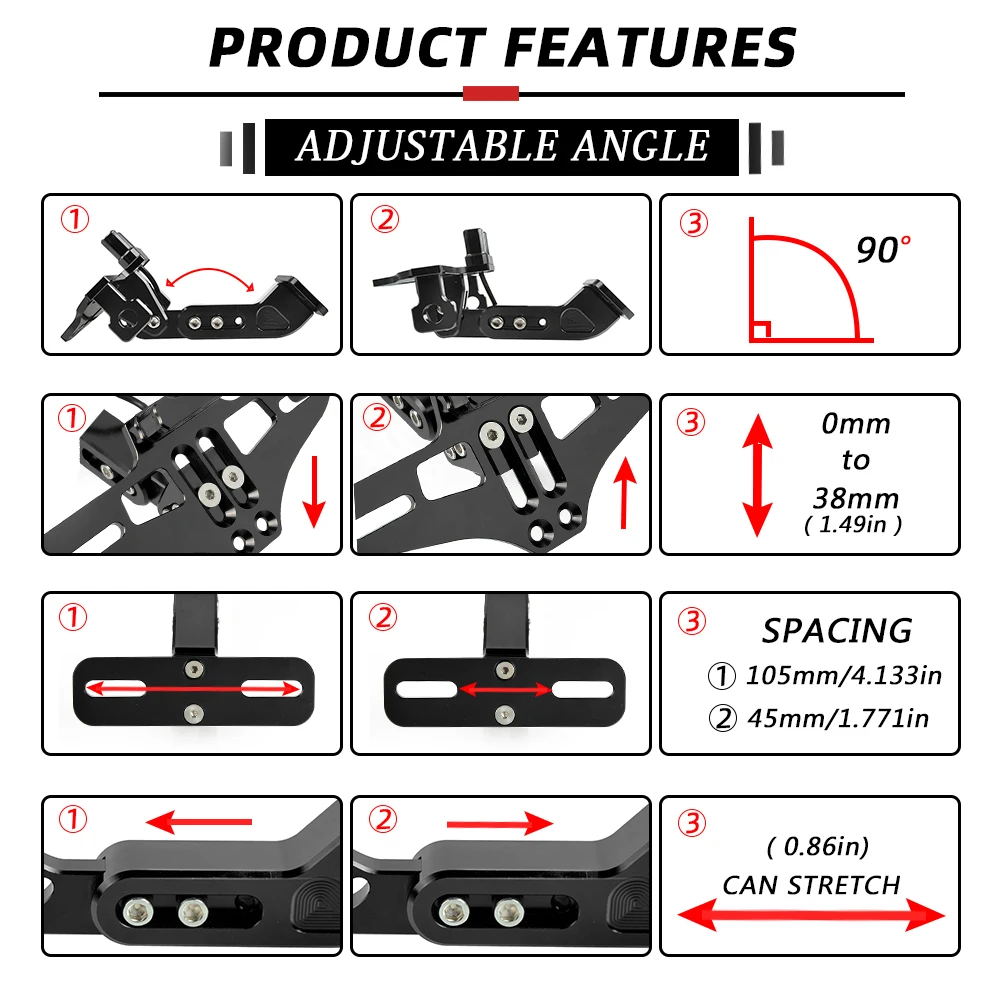 PRODUCT FEATURES

ADJUSTABLE ANGLE

①

②

③ 90°

①

②

③ 0mm to 38mm ( 1.49in )

①

②

③ SPACING
① 105mm/4.133in
② 45mm/1.771in

①

②

③ ( 0.86in) CAN STRETCH