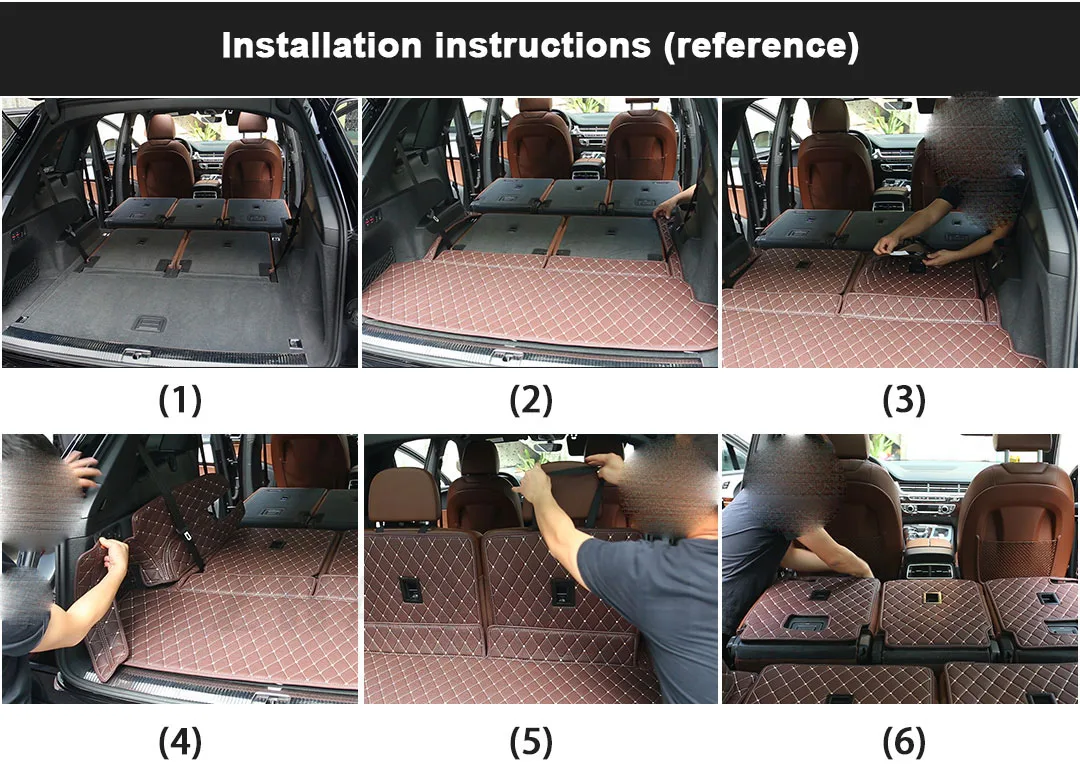 Installation instructions (reference)

(1)

(2)

(3)

(4)

(5)

(6)