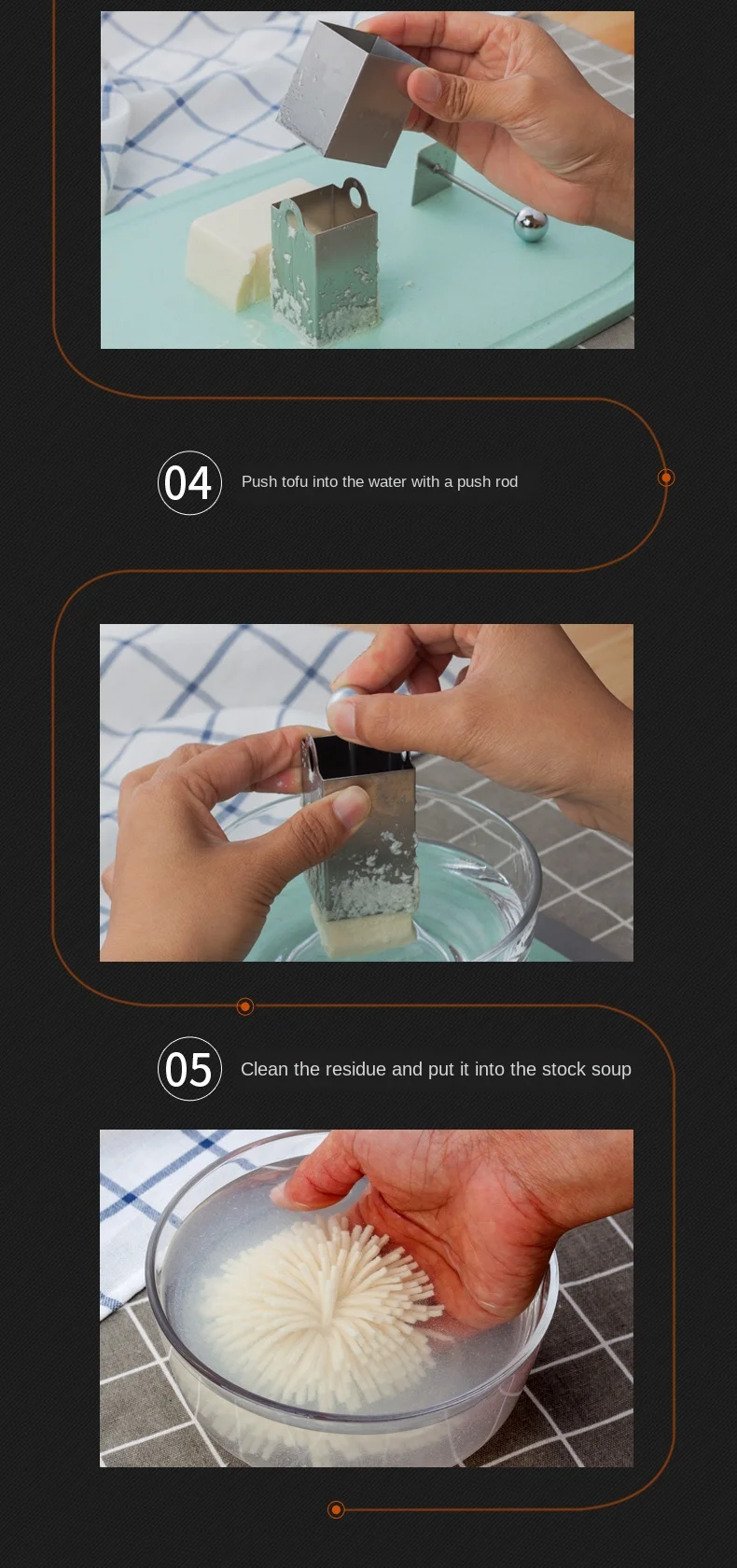 04 Push tofu into the water with a push rod

05 Clean the residue and put it into the stock soup