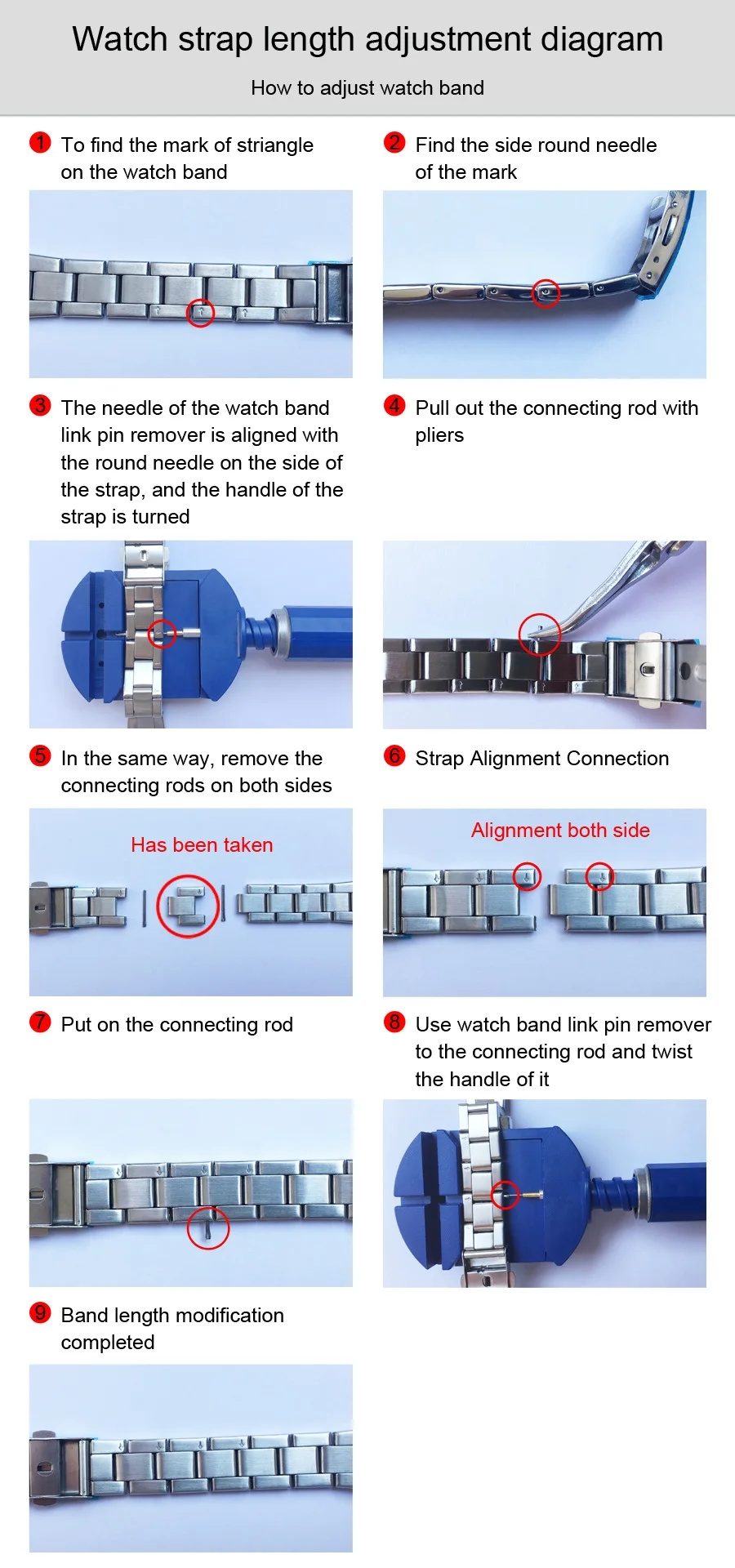 Watch strap length adjustment diagram

How to adjust watch band

1 To find the mark of striangle on the watch band

2 Find the side round needle of the mark

3 The needle of the watch band link pin remover is aligned with the round needle on the side of the strap, and the handle of the strap is turned

4 Pull out the connecting rod with pliers

5 In the same way, remove the connecting rods on both sides

Has been taken

6 Strap Alignment Connection

Alignment both side

7 Put on the connecting rod

8 Use watch band link pin remover to the connecting rod and twist the handle of it

9 Band length modification completed