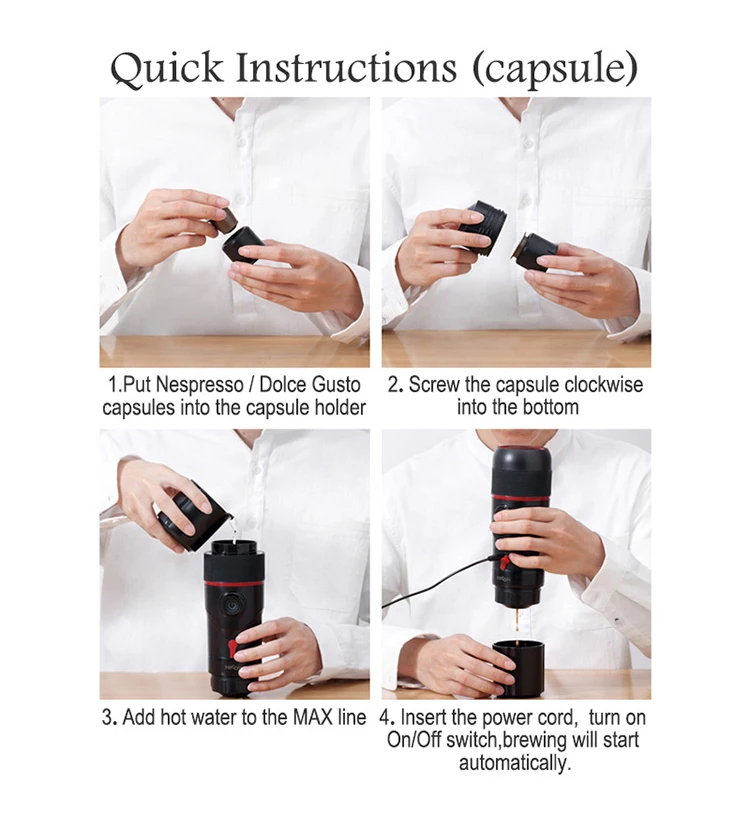 Quick Instructions (capsule)

1.Put Nespresso / Dolce Gusto capsules into the capsule holder

2. Screw the capsule clockwise into the bottom

3. Add hot water to the MAX line

4. Insert the power cord, turn on On/Off switch,brewing will start automatically.