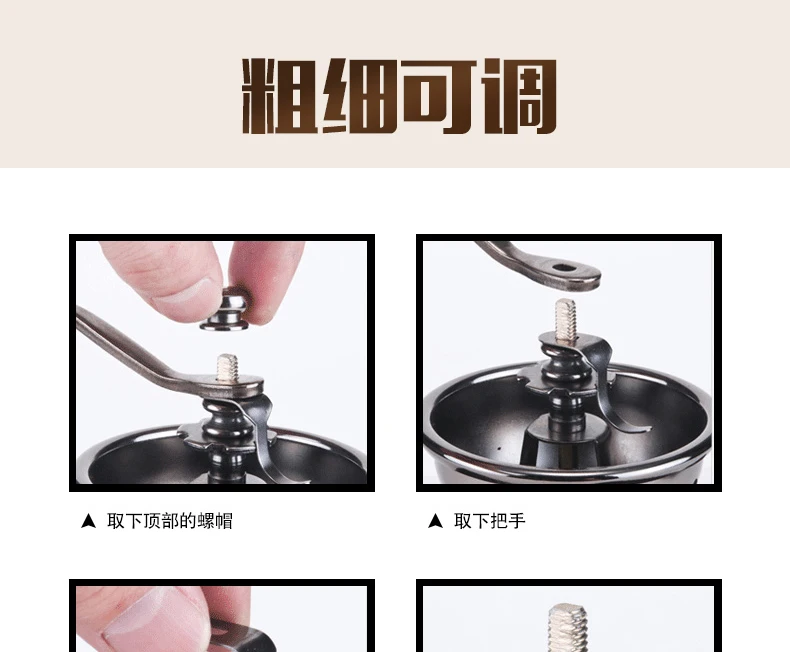 粗细可调

▲ 取下顶部的螺帽

▲ 取下把手