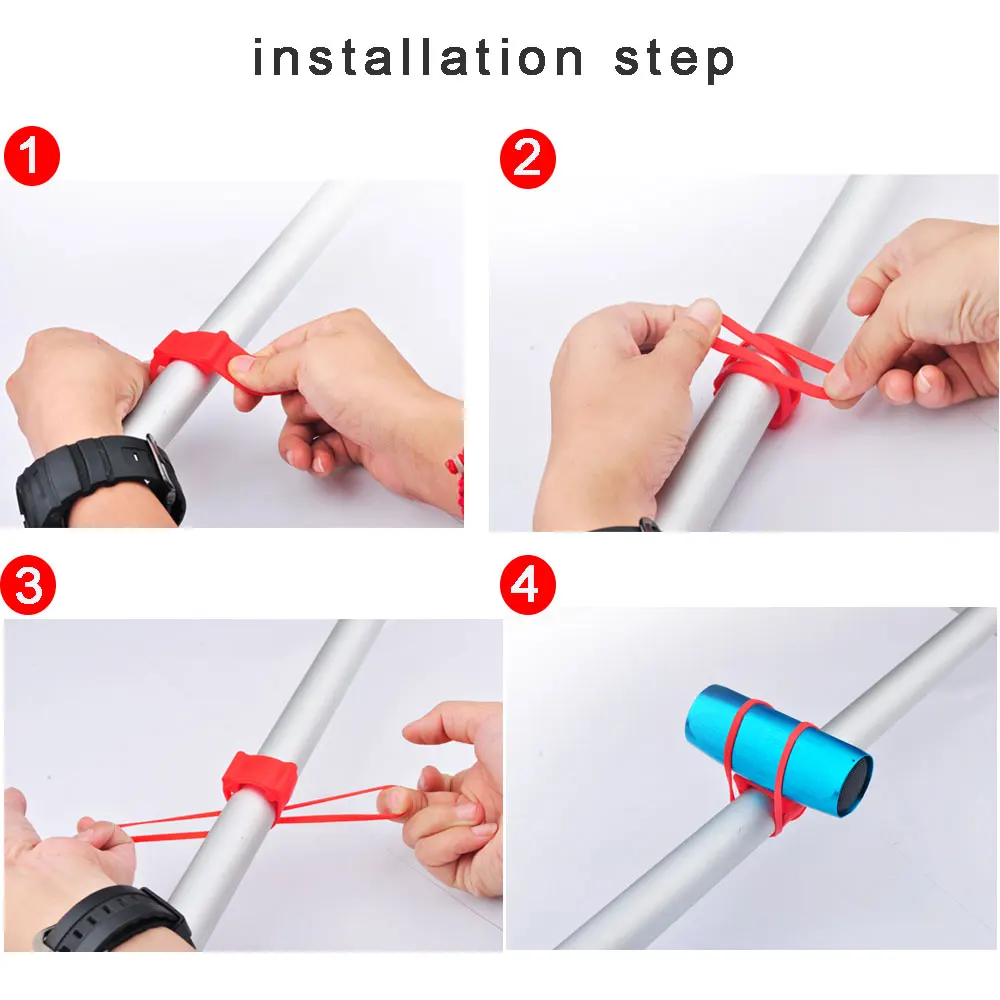 installation step

1

2

3

4