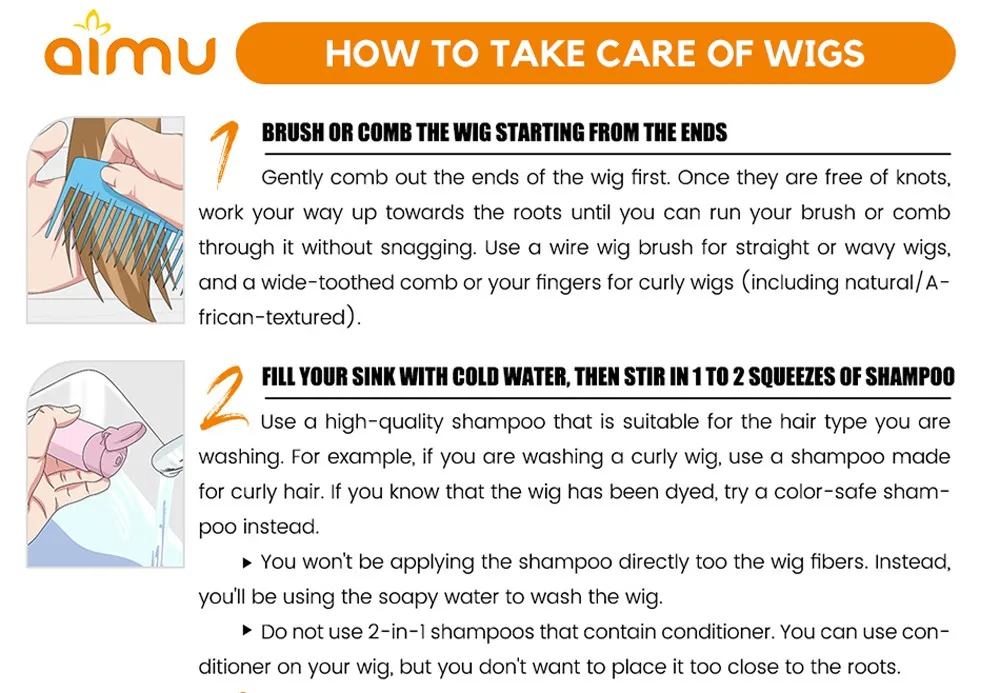 aimu

HOW TO TAKE CARE OF WIGS

1 BRUSH OR COMB THE WIG STARTING FROM THE ENDS

Gently comb out the ends of the wig first. Once they are free of knots, work your way up towards the roots until you can run your brush or comb through it without snagging. Use a wire wig brush for straight or wavy wigs, and a wide-toothed comb or your fingers for curly wigs (including natural/African-textured).

2 FILL YOUR SINK WITH COLD WATER, THEN STIR IN 1 TO 2 SQUEEZES OF SHAMPOO

Use a high-quality shampoo that is suitable for the hair type you are washing. For example, if you are washing a curly wig, use a shampoo made for curly hair. If you know that the wig has been dyed, try a color-safe shampoo instead.

▸ You won't be applying the shampoo directly too the wig fibers. Instead, you'll be using the soapy water to wash the wig.

▸ Do not use 2-in-1 shampoos that contain conditioner. You can use conditioner on your wig, but you don't want to place it too close to the roots.