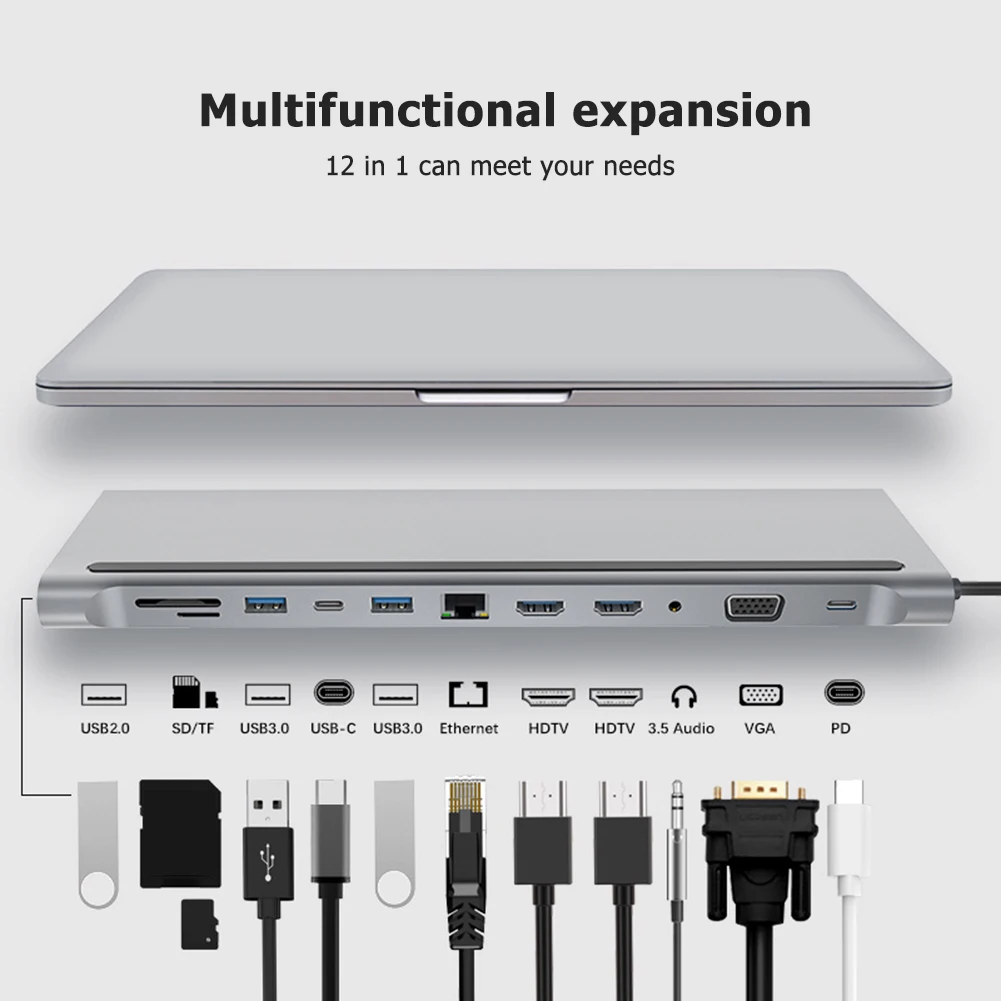 Multifunctional expansion

12 in 1 can meet your needs

USB2.0
SD/TF
USB3.0
USB-C
USB3.0
Ethernet
HDTV
HDTV
3.5 Audio
VGA
PD