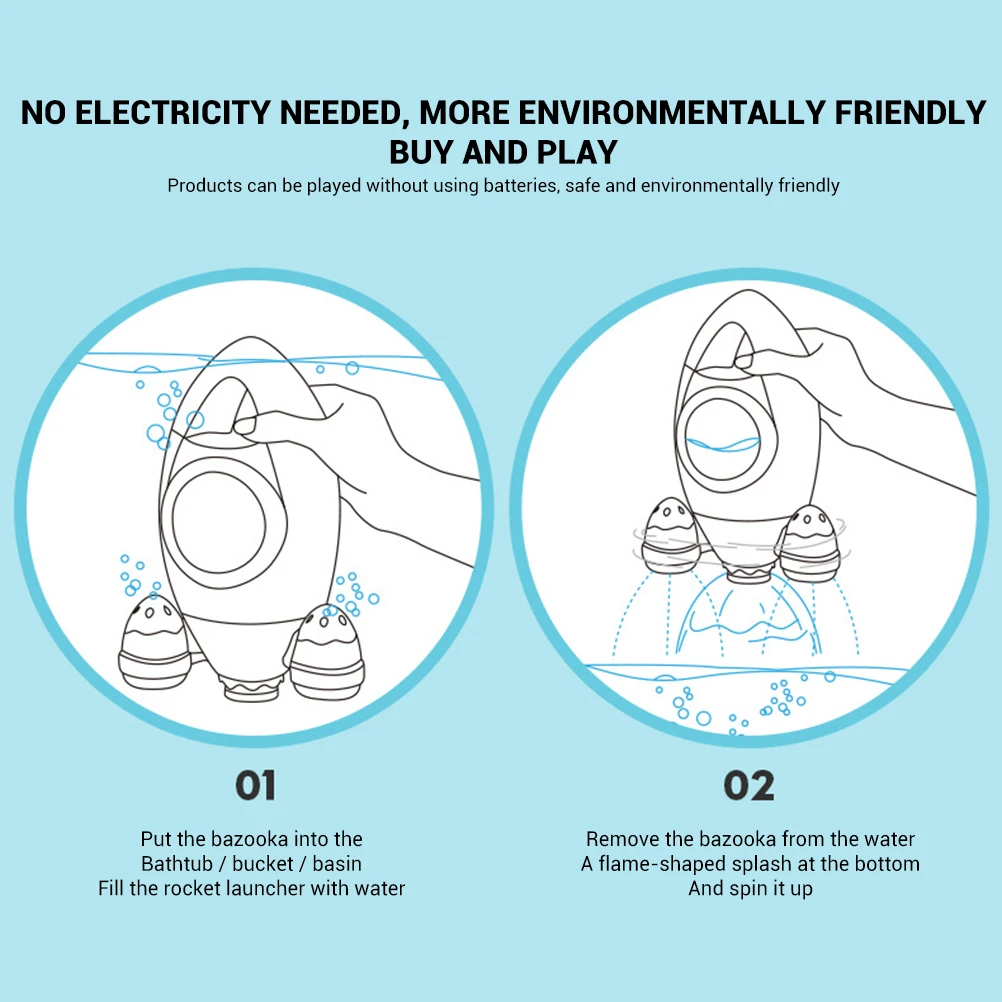 NO ELECTRICITY NEEDED, MORE ENVIRONMENTALLY FRIENDLY
BUY AND PLAY
Products can be played without using batteries, safe and environmentally friendly

01
Put the bazooka into the
Bathtub / bucket / basin
Fill the rocket launcher with water

02
Remove the bazooka from the water
A flame-shaped splash at the bottom
And spin it up