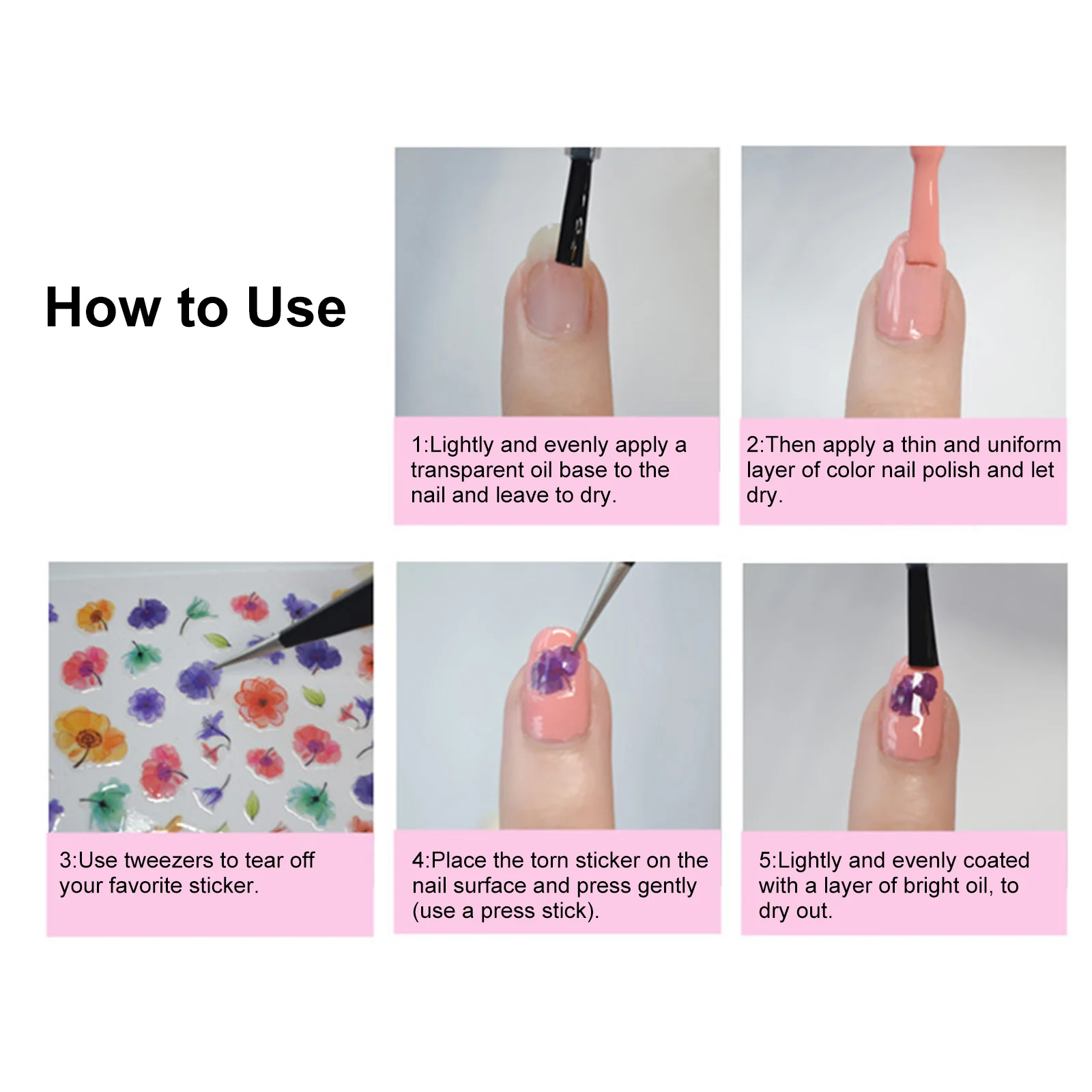 How to Use

1:Lightly and evenly apply a transparent oil base to the nail and leave to dry.

2:Then apply a thin and uniform layer of color nail polish and let dry.

3:Use tweezers to tear off your favorite sticker.

4:Place the torn sticker on the nail surface and press gently (use a press stick).

5:Lightly and evenly coated with a layer of bright oil, to dry out.