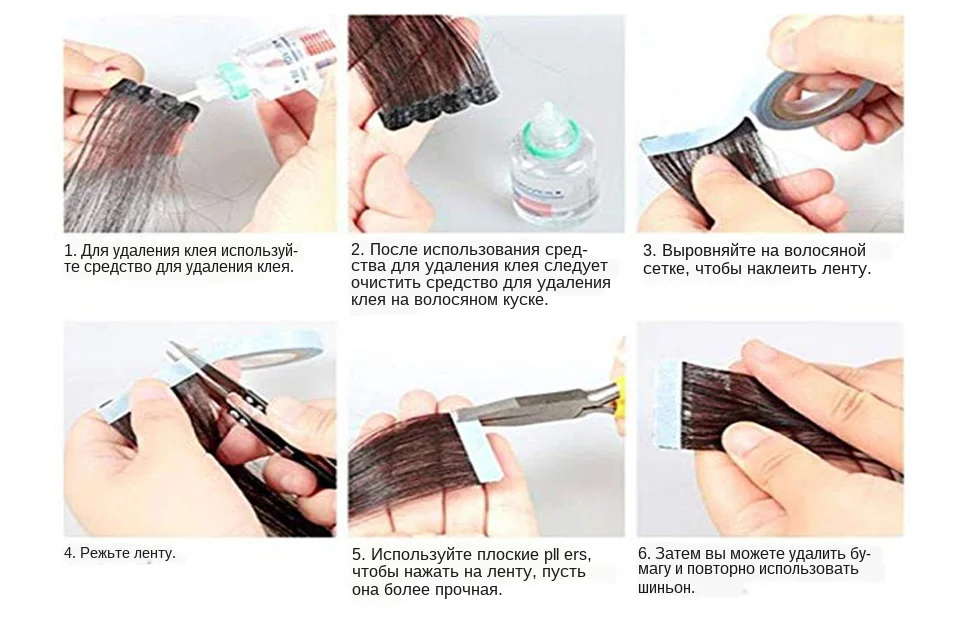 1. Для удаления клея используйте средство для удаления клея.

2. После использования средства для удаления клея следует очистить средство для удаления клея на волосяном куске.

3. Выровняйте на волосяной сетке, чтобы наклеить ленту.

4. Режьте ленту.

5. Используйте плоские pll ers, чтобы нажать на ленту, пусть она более прочная.

6. Затем вы можете удалить бумагу и повторно использовать шиньон.