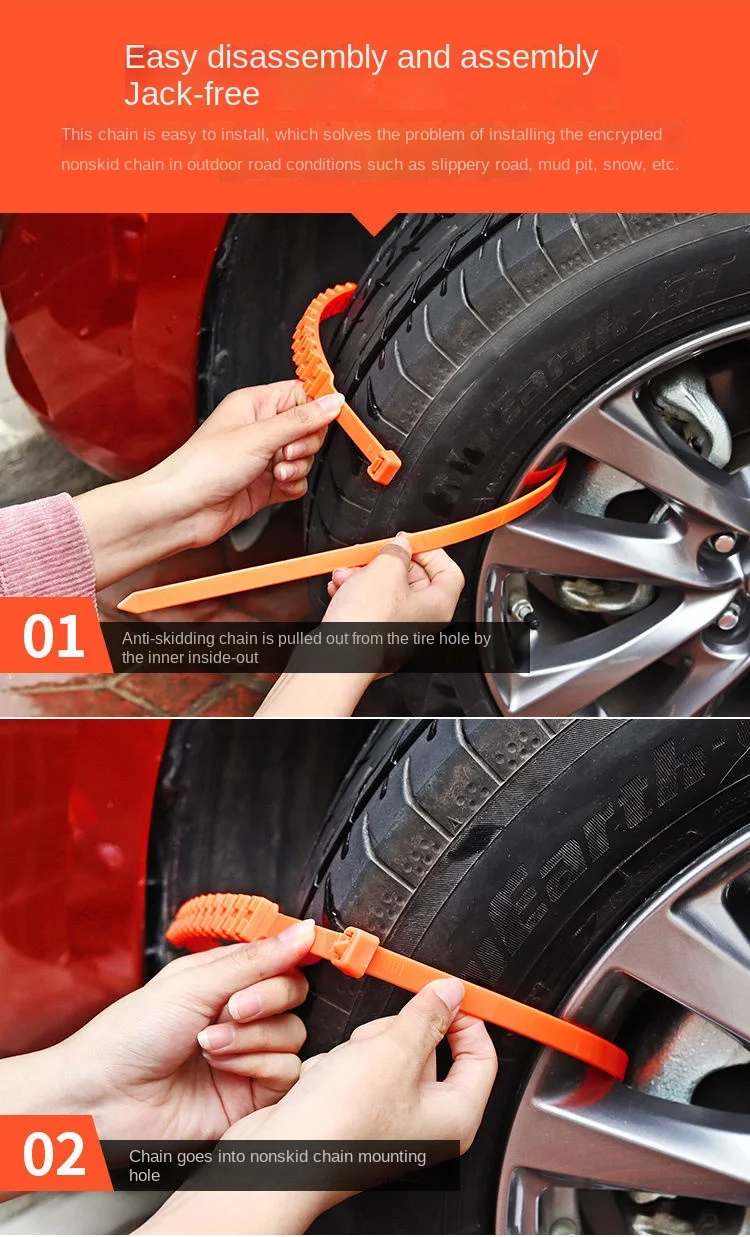 Easy disassembly and assembly
Jack-free

This chain is easy to install, which solves the problem of installing the encrypted nonskid chain in outdoor road conditions such as slippery road, mud pit, snow, etc.

01
Anti-skidding chain is pulled out from the tire hole by the inner inside-out

02
Chain goes into nonskid chain mounting hole