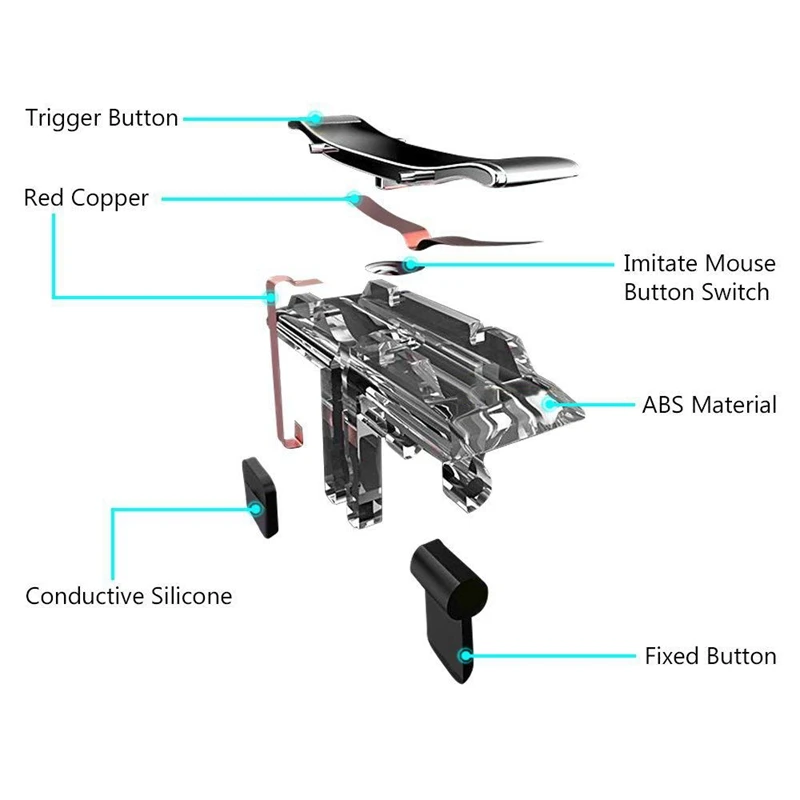 Trigger Button

Red Copper

Imitate Mouse Button Switch

ABS Material

Conductive Silicone

Fixed Button